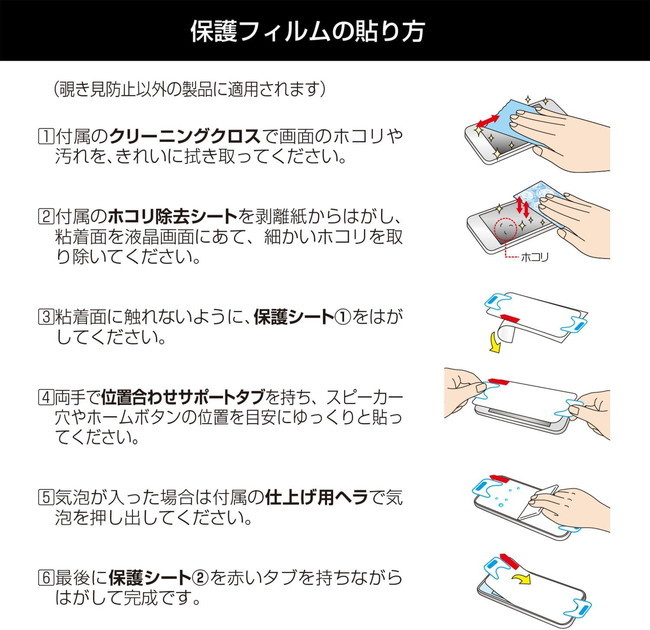 保護フィルムの貼り方

（覗き見防止以外の製品に適用されます）

1 付属のクリーニングクロスで画面のホコリや汚れを、きれいに拭き取ってください。

2 付属のホコリ除去シートを剥離紙からはがし、粘着面を液晶画面にあて、細かいホコリを取り除いてください。

ホコリ

3 粘着面に触れないように、保護シート①をはがしてください。

4 両手で位置合わせサポートタブを持ち、スピーカー穴やホームボタンの位置を目安にゆっくりと貼ってください。

5 気泡が入った場合は付属の仕上げ用ヘラで気泡を押し出してください。

6 最後に保護シート②を赤いタブを持ちながらはがして完成です。