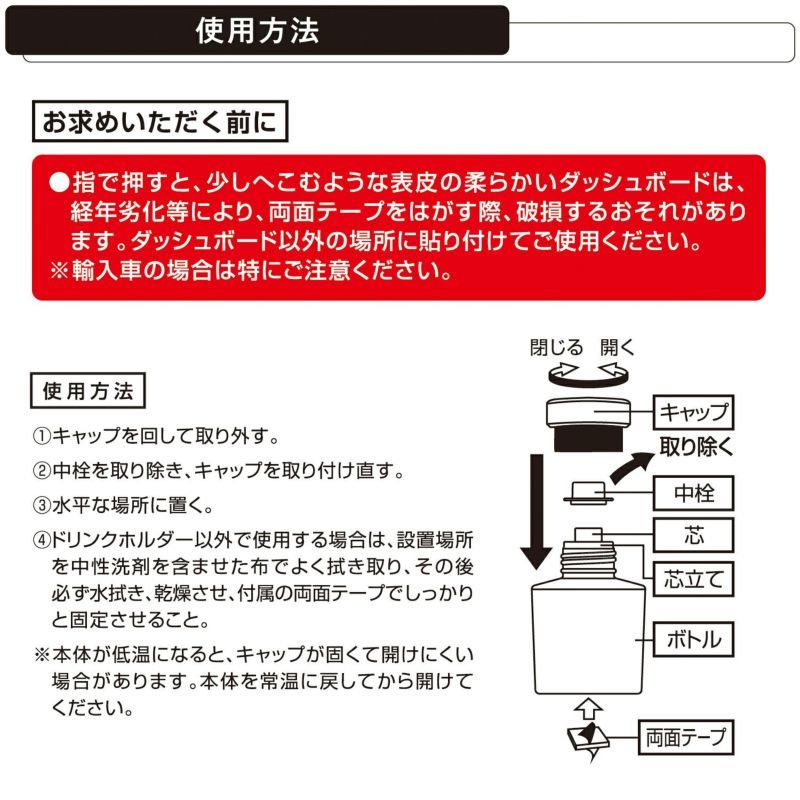 使用方法

お求めいただく前に

●指で押すと、少しへこむような表皮の柔らかいダッシュボードは、経年劣化等により、両面テープをはがす際、破損するおそれがあります。ダッシュボード以外の場所に貼り付けてご使用ください。
※輸入車の場合は特にご注意ください。

使用方法

①キャップを回して取り外す。

②中栓を取り除き、キャップを取り付け直す。

③水平な場所に置く。

④ドリンクホルダー以外で使用する場合は、設置場所を中性洗剤を含ませた布でよく拭き取り、その後必ず水拭き、乾燥させ、付属の両面テープでしっかりと固定させること。

※本体が低温になると、キャップが固くて開けにくい場合があります。本体を常温に戻してから開けてください。

閉じる　開く

キャップ

取り除く

中栓

芯

芯立て

ボトル

両面テープ