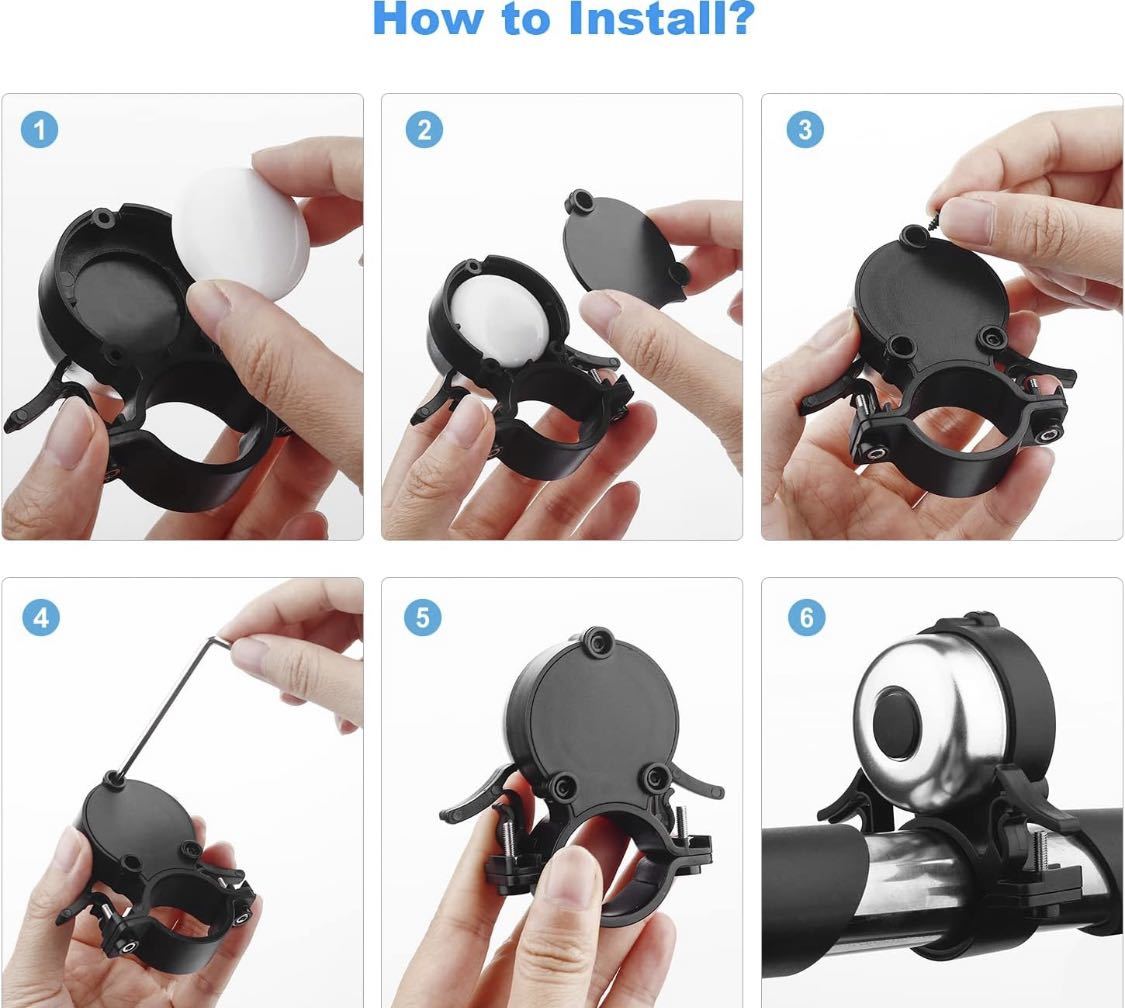 How to Install?

1

2

3

4

5

6