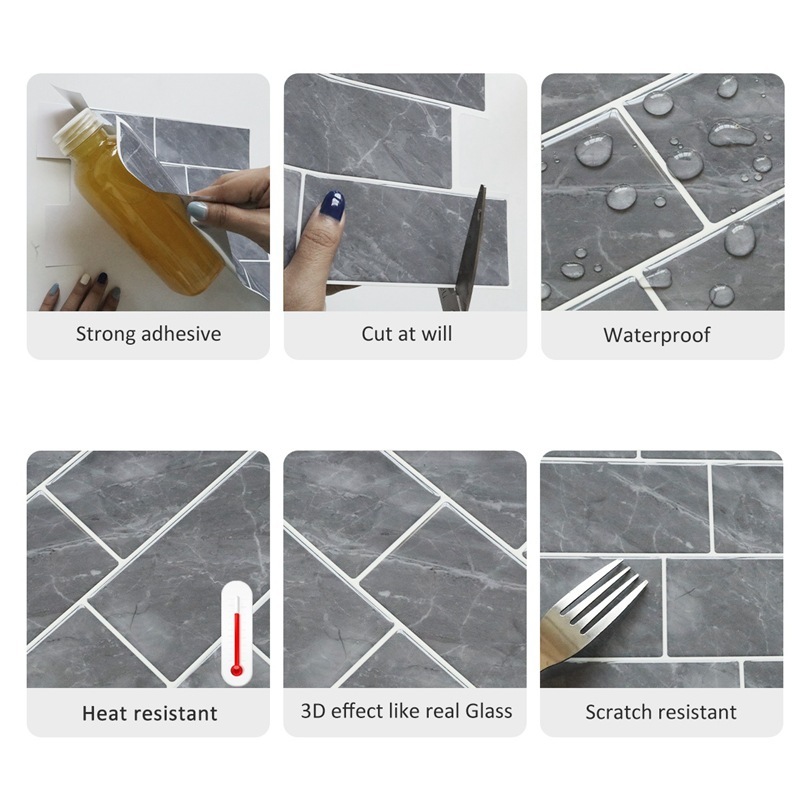 Strong adhesive

Cut at will

Waterproof

Heat resistant

3D effect like real Glass

Scratch resistant