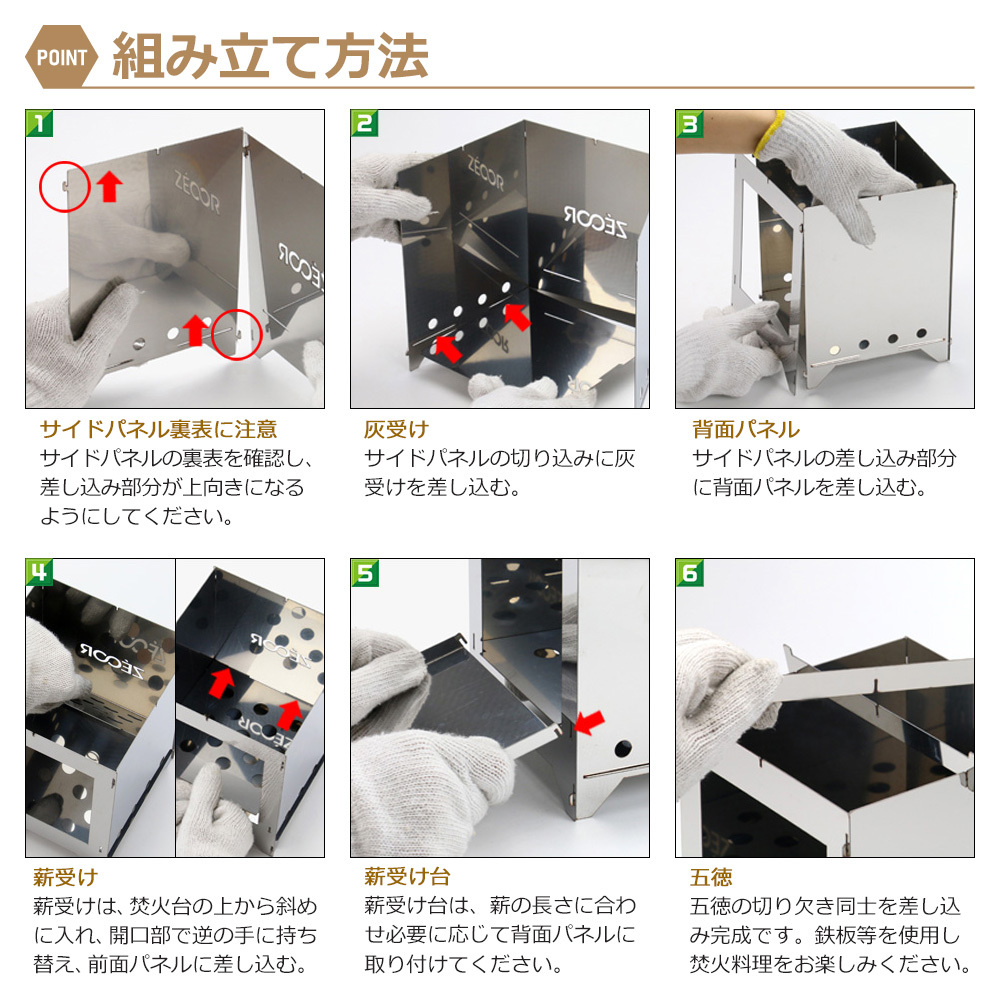 POINT 組み立て方法

1
ZÉCOR
ZÉCOR

サイドパネル裏表に注意
サイドパネルの裏表を確認し、差し込み部分が上向きになるようにしてください。

2
ZÉCOR
ZÉCOR

灰受け
サイドパネルの切り込みに灰受けを差し込む。

3

背面パネル
サイドパネルの差し込み部分に背面パネルを差し込む。

4
ZÉCOR
ZÉCOR

薪受け
薪受けは、焚火台の上から斜めに入れ、開口部で逆の手に持ち替え、前面パネルに差し込む。

5

薪受け台
薪受け台は、薪の長さに合わせ必要に応じて背面パネルに取り付けてください。

6

五徳
五徳の切り欠き同士を差し込み完成です。鉄板等を使用し焚火料理をお楽しみください。