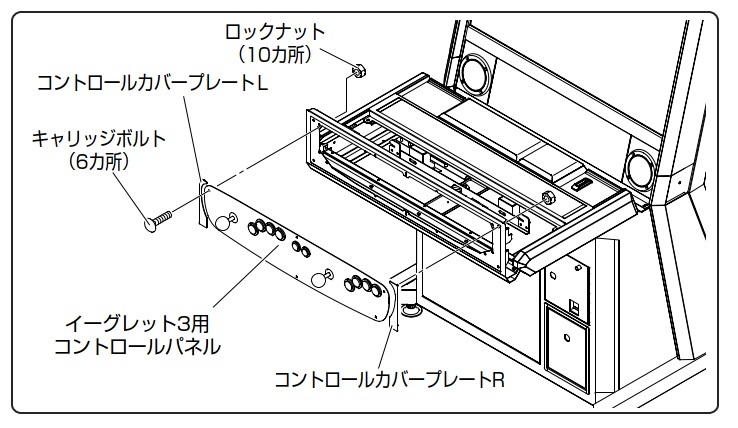 ロックナット
（10カ所）

コントロールカバープレートL

キャリッジボルト
（6カ所）

イーグレット3用
コントロールパネル

コントロールカバープレートR