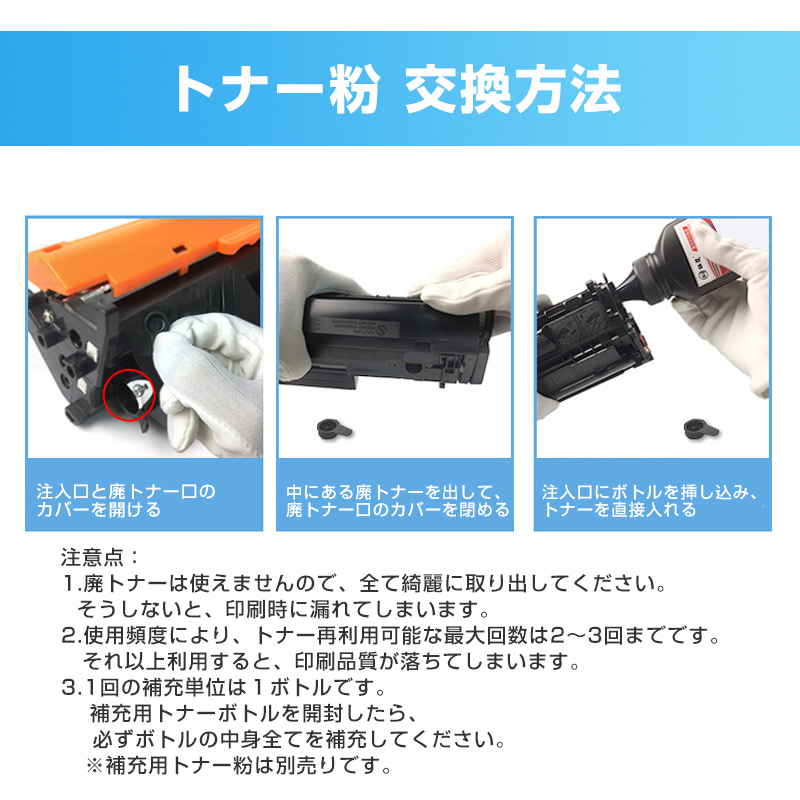 トナー粉 交換方法

注入口と廃トナー口のカバーを開ける

中にある廃トナーを出して、廃トナー口のカバーを閉める

注入口にボトルを挿し込み、トナーを直接入れる

注意点：
1.廃トナーは使えませんので、全て綺麗に取り出してください。
そうしないと、印刷時に漏れてしまいます。
2.使用頻度により、トナー再利用可能な最大回数は2～3回までです。
それ以上利用すると、印刷品質が落ちてしまいます。
3.1回の補充単位は１ボトルです。
補充用トナーボトルを開封したら、
必ずボトルの中身全てを補充してください。
※補充用トナー粉は別売りです。