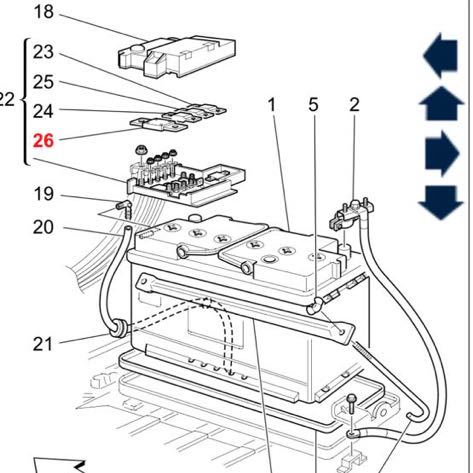 18
23
25
22
24
26
19
20
21
1
5
2