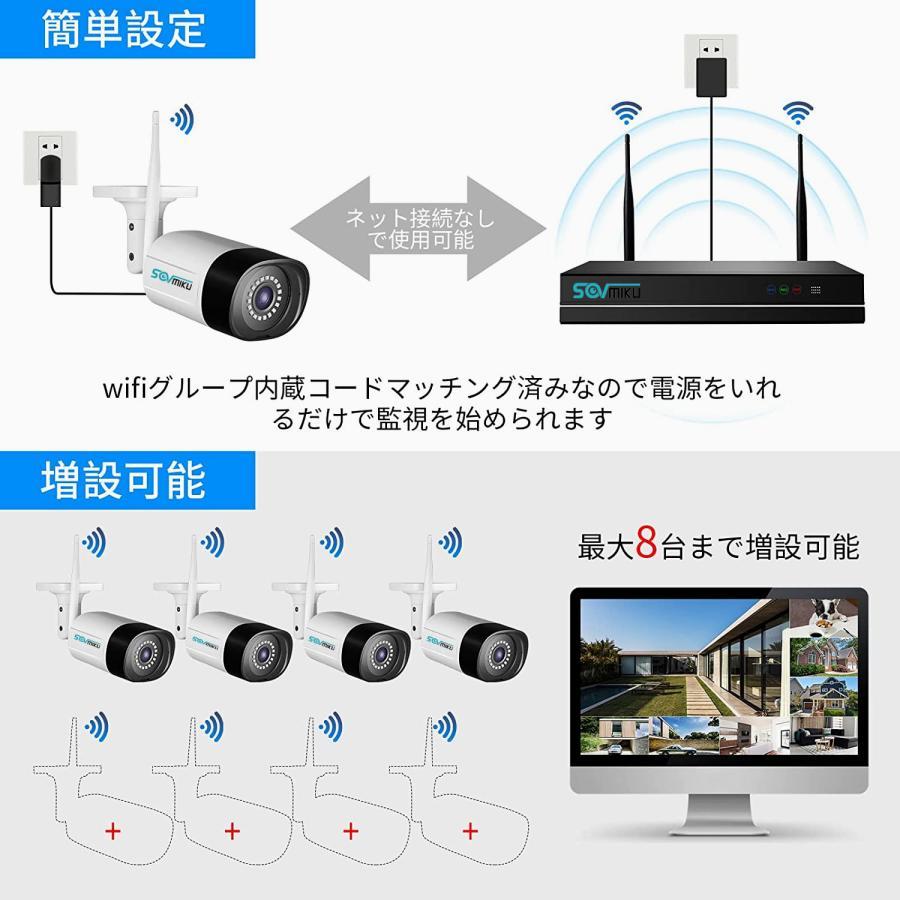 簡単設定

SOVMIKU

ネット接続なしで使用可能

SOVMIKU

wifiグループ内蔵コードマッチング済みなので電源をいれるだけで監視を始められます

増設可能

最大8台まで増設可能

SOVMIKU

SOVMIKU

SOVMIKU

SOVMIKU

+

+

+

+