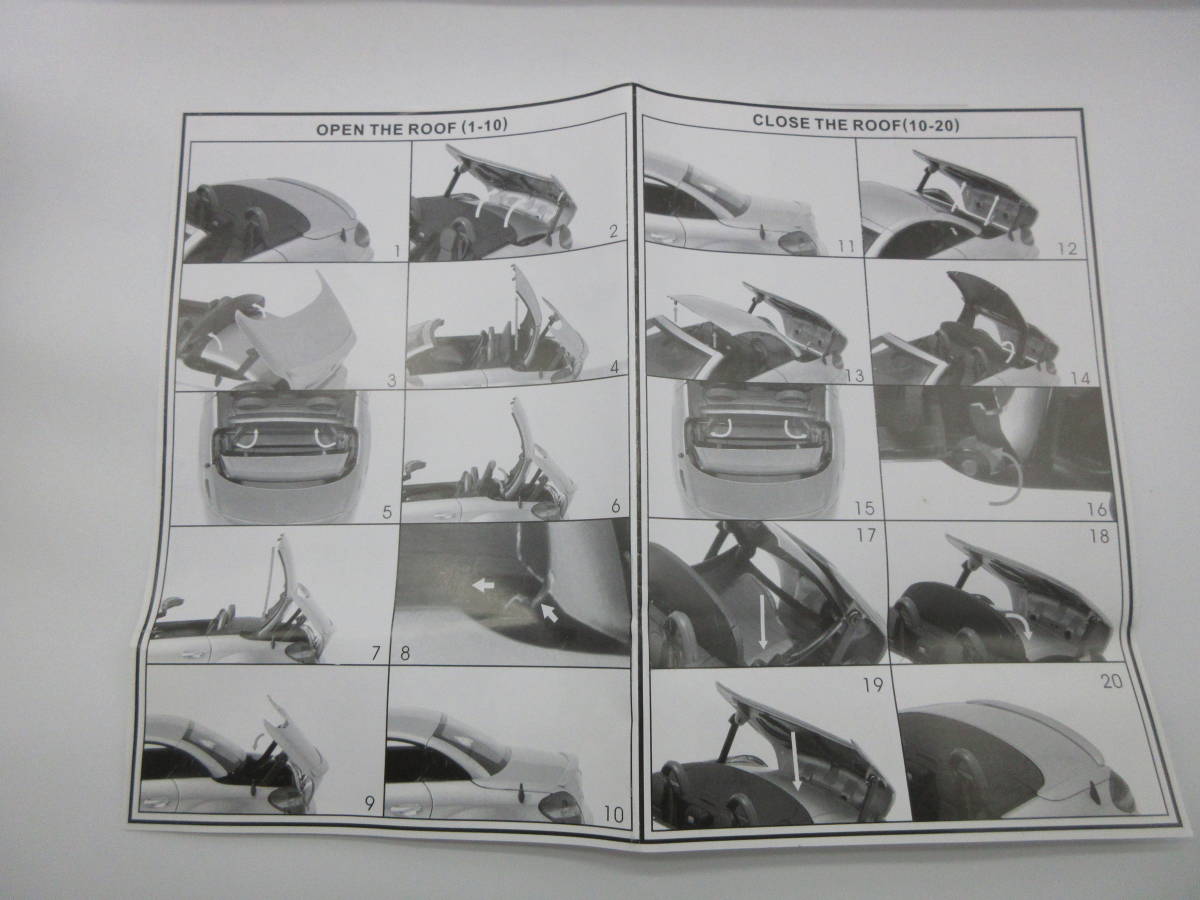 OPEN THE ROOF (1-10)

1 2 3 4 5 6 7 8 9 10

CLOSE THE ROOF(10-20)

11 12 13 14 15 16 17 18 19 20