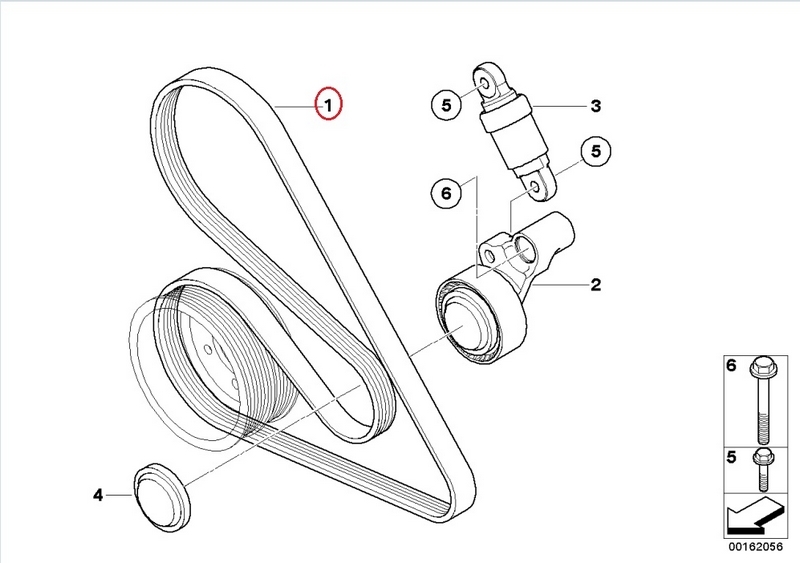 1
5
3
5
6
2
4
6
5
00162056