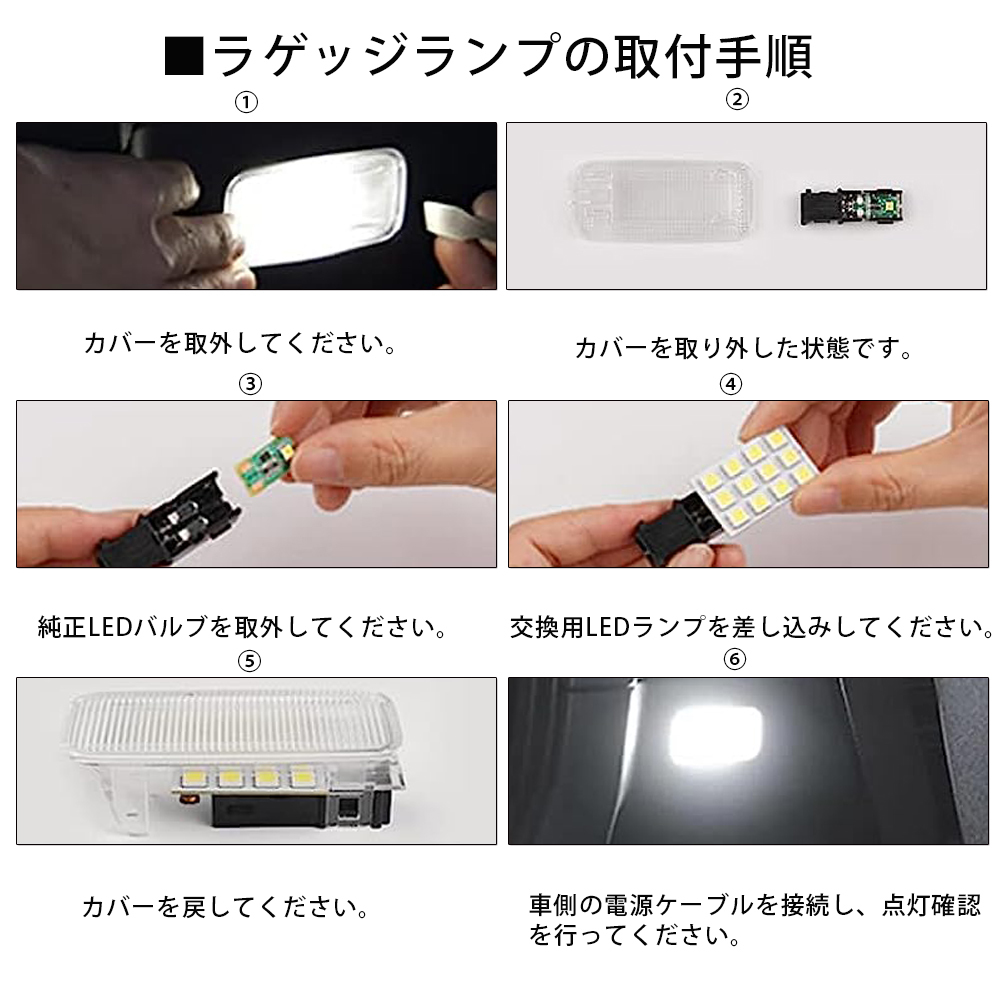 ■ラゲッジランプの取付手順

①

カバーを取外してください。

②

カバーを取り外した状態です。

③

純正LEDバルブを取外してください。

④

交換用LEDランプを差し込みしてください。

⑤

カバーを戻してください。

⑥

車側の電源ケーブルを接続し、点灯確認を行ってください。