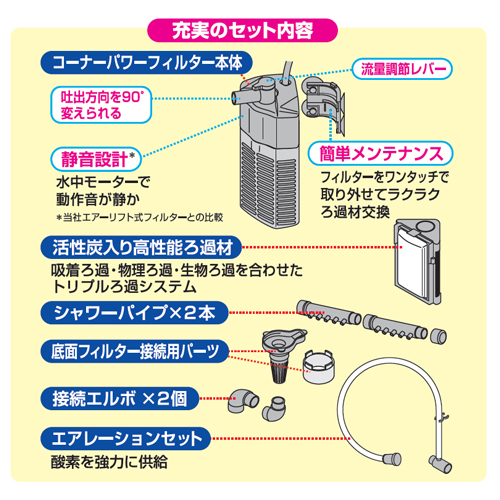 充実のセット内容

コーナーパワーフィルター本体

流量調節レバー

吐出方向を90°変えられる

静音設計*
水中モーターで動作音が静か
*当社エアーリフト式フィルターとの比較

簡単メンテナンス
フィルターをワンタッチで取り外せてラクラクろ過材交換

活性炭入り高性能ろ過材
吸着ろ過・物理ろ過・生物ろ過を合わせたトリプルろ過システム

シャワーパイプ×2本

底面フィルター接続用パーツ

接続エルボ ×2個

エアレーションセット
酸素を強力に供給