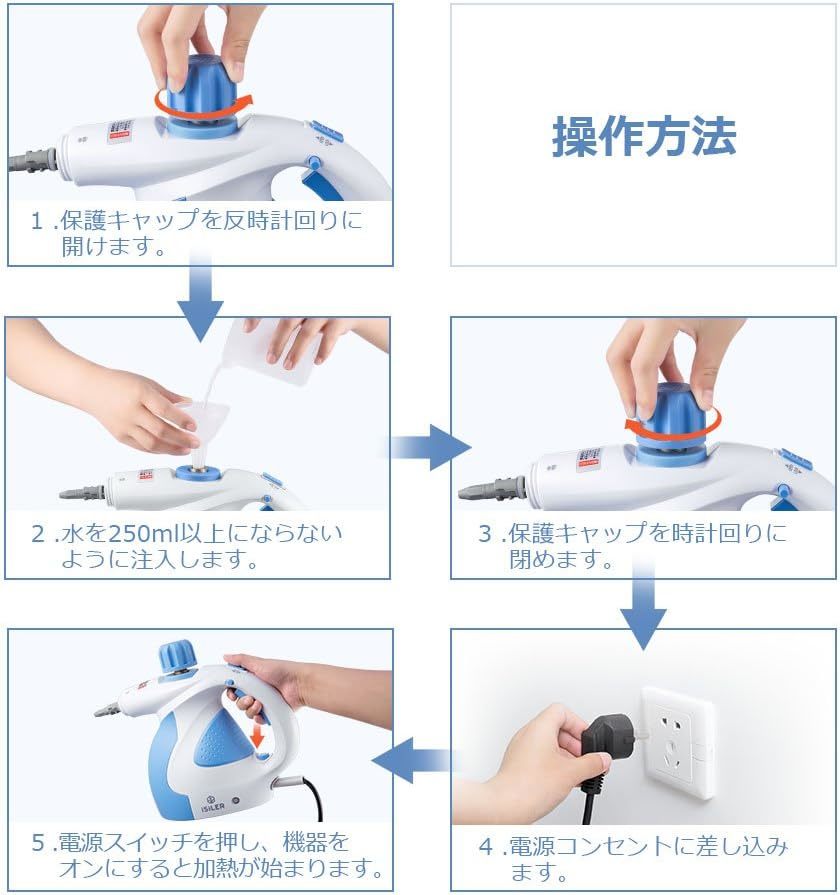 操作方法

1 .保護キャップを反時計回りに開けます。

2 .水を250ml以上にならないように注入します。

3 .保護キャップを時計回りに閉めます。

4 .電源コンセントに差し込みます。

5 .電源スイッチを押し、機器をオンにすると加熱が始まります。

ISILER