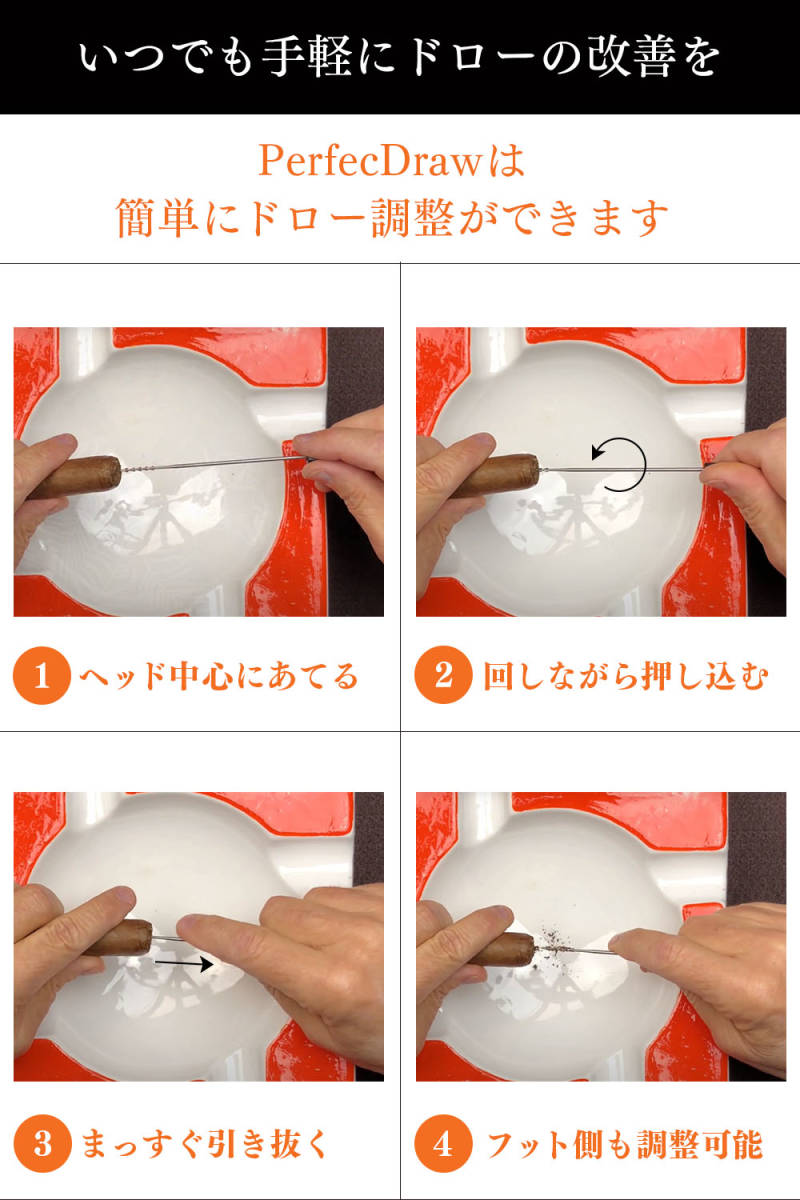 いつでも手軽にドローの改善を

PerfecDrawは
簡単にドロー調整ができます

1 ヘッド中心にあてる

2 回しながら押し込む

3 まっすぐ引き抜く

4 フット側も調整可能