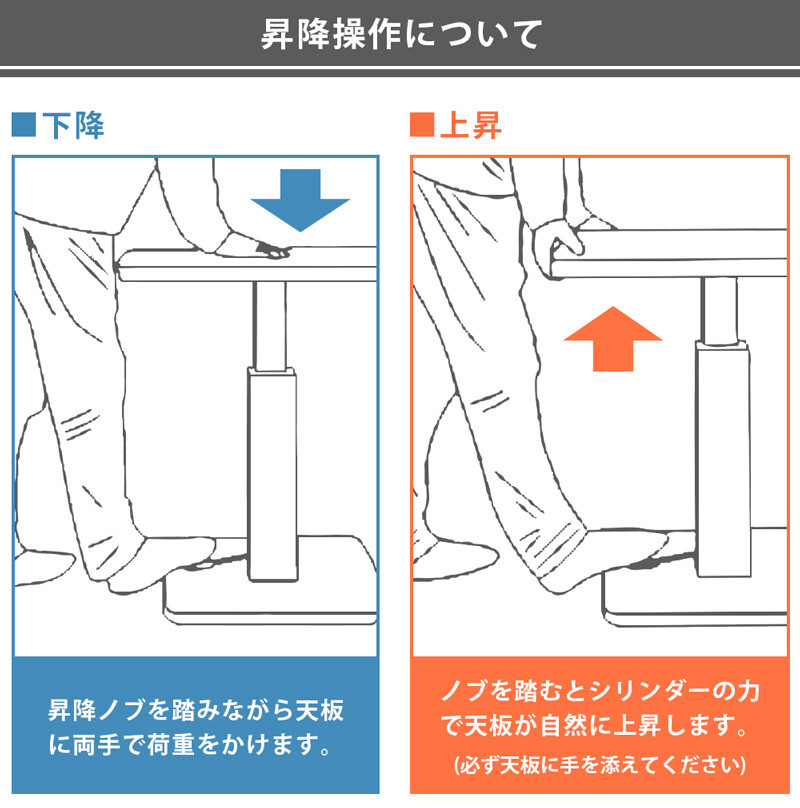 昇降操作について

■下降

昇降ノブを踏みながら天板に両手で荷重をかけます。

■上昇

ノブを踏むとシリンダーの力で天板が自然に上昇します。
(必ず天板に手を添えてください)