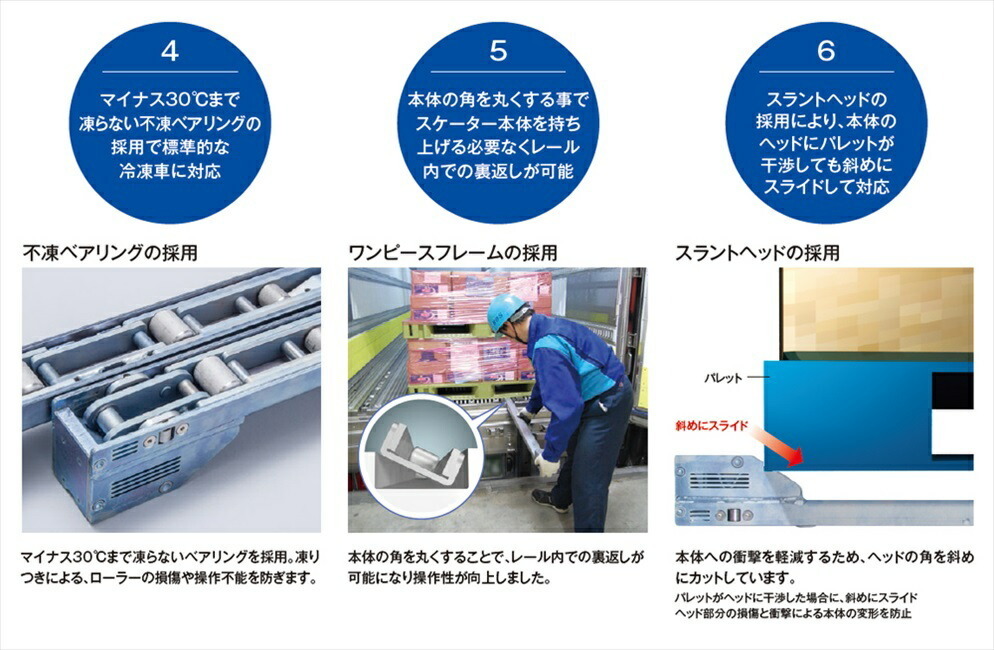 4

マイナス30℃まで凍らない不凍ベアリングの採用で標準的な冷凍車に対応

不凍ベアリングの採用

マイナス30℃まで凍らないベアリングを採用。凍りつきによる、ローラーの損傷や操作不能を防ぎます。

5

本体の角を丸くする事でスケーター本体を持ち上げる必要なくレール内での裏返しが可能

ワンピースフレームの採用

本体の角を丸くすることで、レール内での裏返しが可能になり操作性が向上しました。

6

スラントヘッドの採用により、本体のヘッドにパレットが干渉しても斜めにスライドして対応

スラントヘッドの採用

パレット

斜めにスライド

本体への衝撃を軽減するため、ヘッドの角を斜めにカットしています。

パレットがヘッドに干渉した場合に、斜めにスライド
ヘッド部分の損傷と衝撃による本体の変形を防止