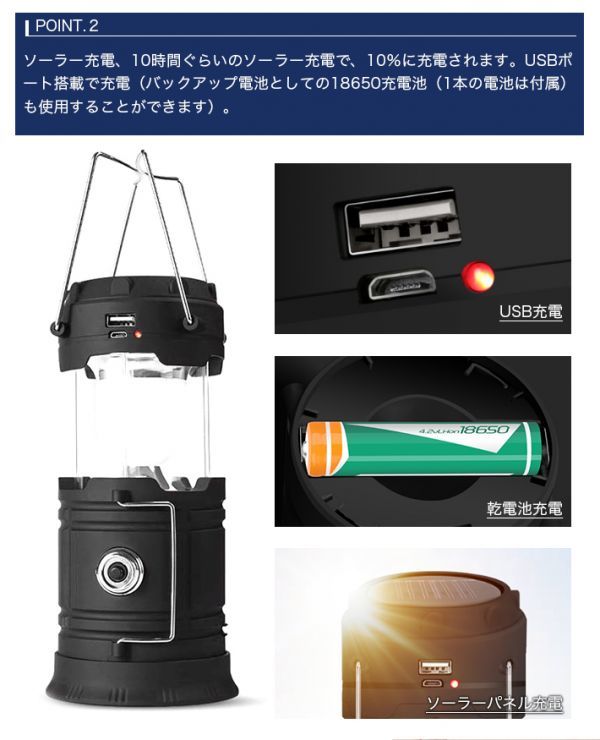 POINT. 2

ソーラー充電、10時間ぐらいのソーラー充電で、10%に充電されます。USBポート搭載で充電（バックアップ電池としての18650充電池（1本の電池は付属）も使用することができます）。

USB充電

4.2V Li-ion 18650

乾電池充電

ソーラーパネル充電