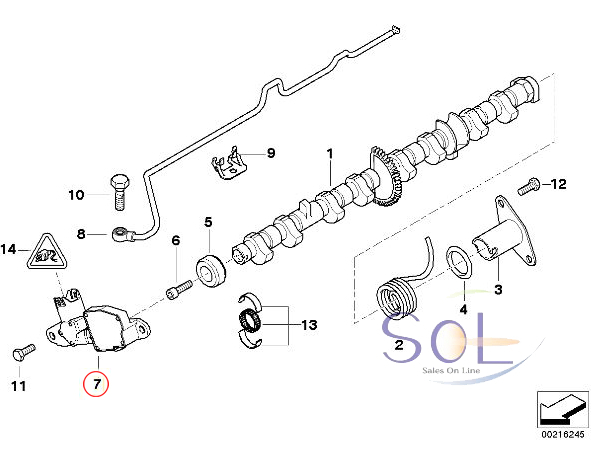 9
1
10
12
8
5
6
14
3
4
13
2
SOL
Sales On Line
11
7
00216245