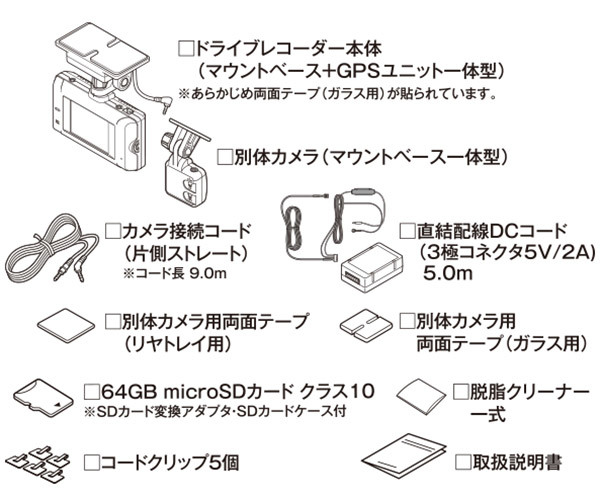 □ドライブレコーダー本体
（マウントベース+GPSユニット一体型）
※あらかじめ両面テープ（ガラス用）が貼られています。

□別体カメラ（マウントベース一体型）

□カメラ接続コード
（片側ストレート）
※コード長 9.0m

□直結配線DCコード
（3極コネクタ5V/2A）
5.0m

□別体カメラ用両面テープ
（リヤトレイ用）

□別体カメラ用
両面テープ（ガラス用）

□64GB microSDカード クラス10
※SDカード変換アダプタ・SDカードケース付

□脱脂クリーナー
一式

□コードクリップ5個

□取扱説明書