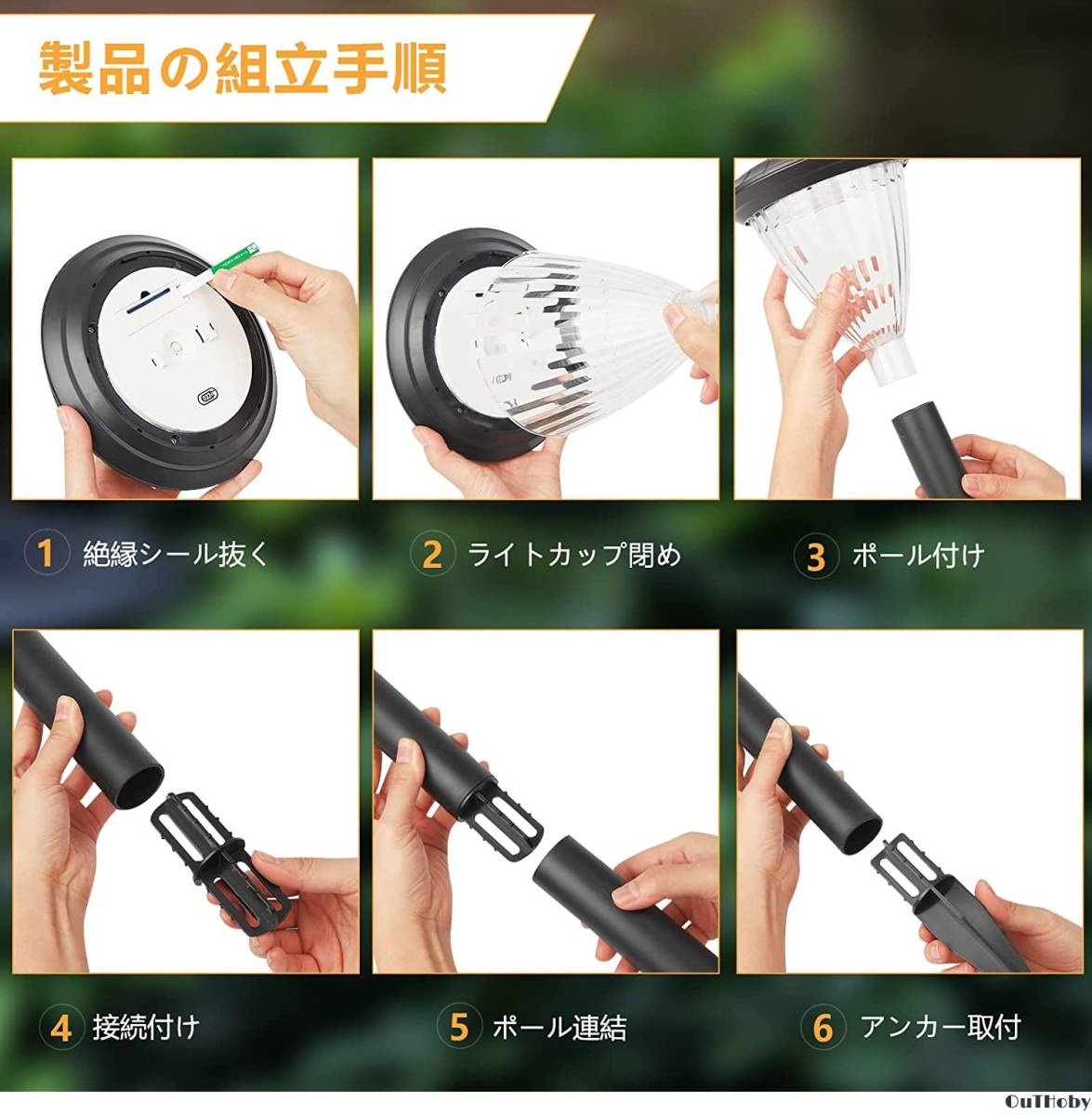 製品の組立手順

1 絶縁シール抜く

2 ライトカップ閉め

3 ポール付け

4 接続付け

5 ポール連結

6 アンカー取付

OuTHoby