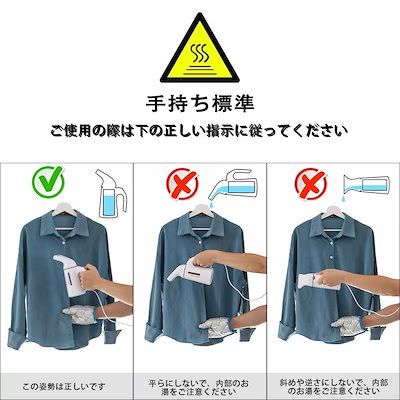 手持ち標準

ご使用の際は下の正しい指示に従ってください

この姿勢は正しいです

平らにしないで、内部のお湯をご注意ください

斜めや逆さにしないで、内部のお湯をご注意ください