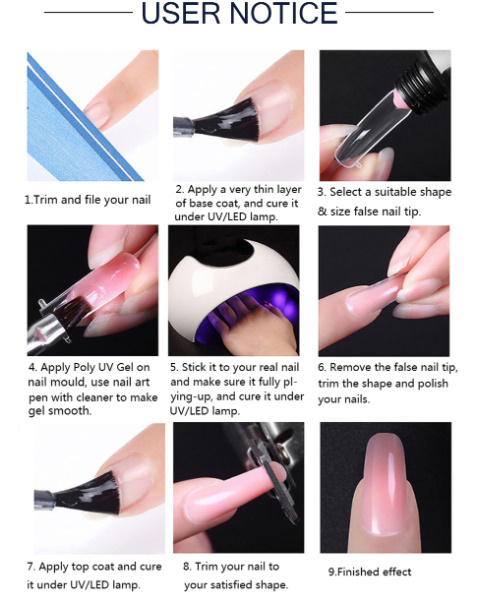 USER NOTICE

1.Trim and file your nail

2. Apply a very thin layer of base coat, and cure it under UV/LED lamp.

3. Select a suitable shape & size false nail tip.

4. Apply Poly UV Gel on nail mould, use nail art pen with cleaner to make gel smooth.

5. Stick it to your real nail and make sure it fully plying-up, and cure it under UV/LED lamp.

6. Remove the false nail tip, trim the shape and polish your nails.

7. Apply top coat and cure it under UV/LED lamp.

8. Trim your nail to your satisfied shape.

9.Finished effect