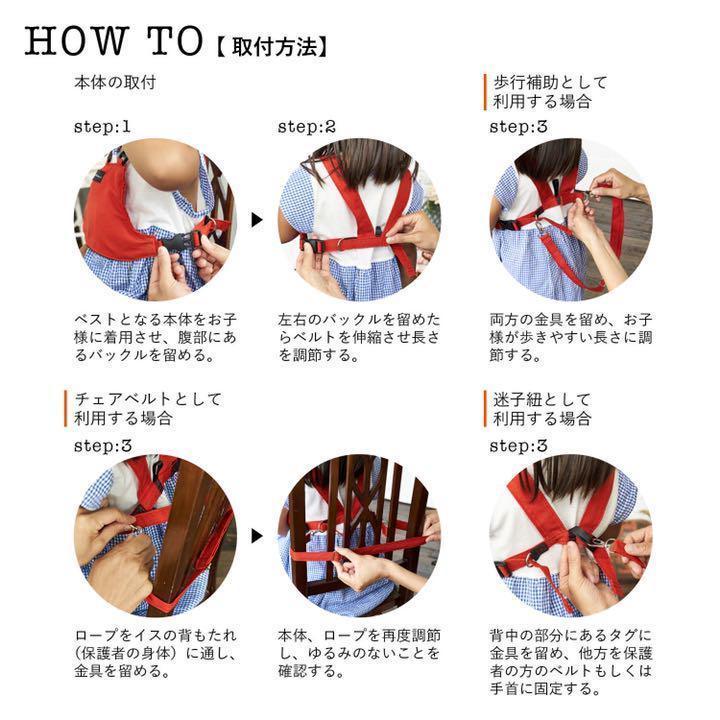 HOW TO【取付方法】

本体の取付

step:1

ベストとなる本体をお子様に着用させ、腹部にあるバックルを留める。

step:2

左右のバックルを留めたらベルトを伸縮させ長さを調節する。

歩行補助として利用する場合

step:3

両方の金具を留め、お子様が歩きやすい長さに調節する。

チェアベルトとして利用する場合

step:3

ロープをイスの背もたれ（保護者の身体）に通し、金具を留める。

本体、ロープを再度調節し、ゆるみのないことを確認する。

迷子紐として利用する場合

step:3

背中の部分にあるタグに金具を留め、他方を保護者の方のベルトもしくは手首に固定する。