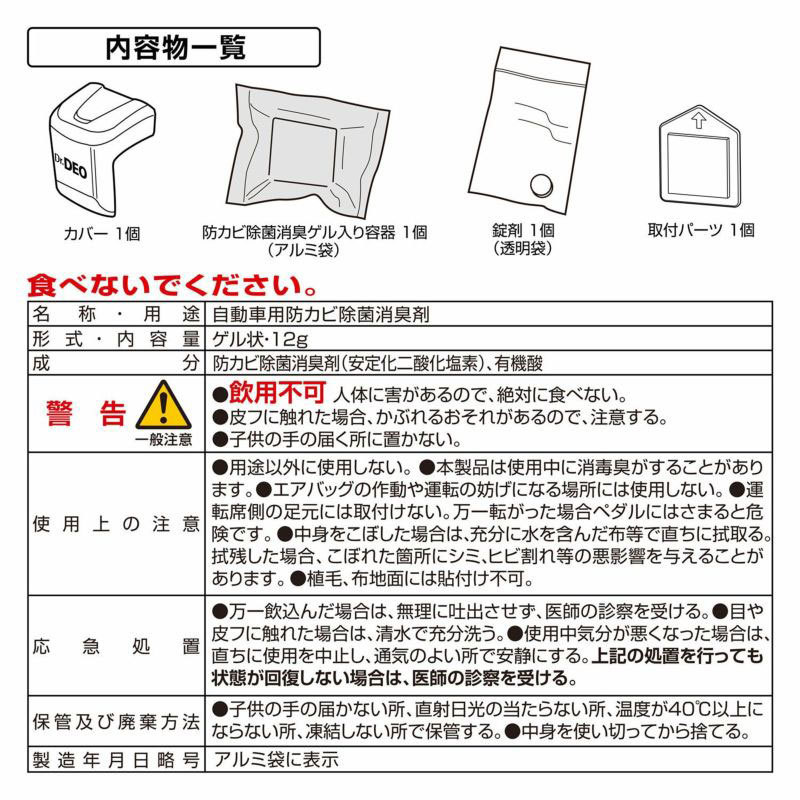 内容物一覧

Dr.DEO

カバー 1個

防カビ除菌消臭ゲル入り容器 1個
(アルミ袋)

錠剤 1個
(透明袋)

取付パーツ 1個

食べないでください。

| 名称・用途 | 自動車用防カビ除菌消臭剤 |
|---|---|
| 形式・内容量 | ゲル状・12g |
| 成分 | 防カビ除菌消臭剤(安定化二酸化塩素)、有機酸 |
| 警告 一般注意 | ●飲用不可 人体に害があるので、絶対に食べない。 ●皮フに触れた場合、かぶれるおそれがあるので、注意する。 ●子供の手の届く所に置かない。 |
| 使用上の注意 | ●用途以外に使用しない。●本製品は使用中に消毒臭がすることがあります。●エアバッグの作動や運転の妨げになる場所には使用しない。●運転席側の足元には取付けない。万一転がった場合ペダルにはさまると危険です。●中身をこぼした場合は、充分に水を含んだ布等で直ちに拭取る。拭残した場合、こぼれた箇所にシミ、ヒビ割れ等の悪影響を与えることがあります。●植毛、布地面には貼付け不可。 |
| 応急処置 | ●万一飲込んだ場合は、無理に吐出させず、医師の診察を受ける。●目や皮フに触れた場合は、清水で充分洗う。●使用中気分が悪くなった場合は、直ちに使用を中止し、通気のよい所で安静にする。上記の処置を行っても状態が回復しない場合は、医師の診察を受ける。 |
| 保管及び廃棄方法 | ●子供の手の届かない所、直射日光の当たらない所、温度が40℃以上にならない所、凍結しない所で保管する。●中身を使い切ってから捨てる。 |
| 製造年月日略号 | アルミ袋に表示 |