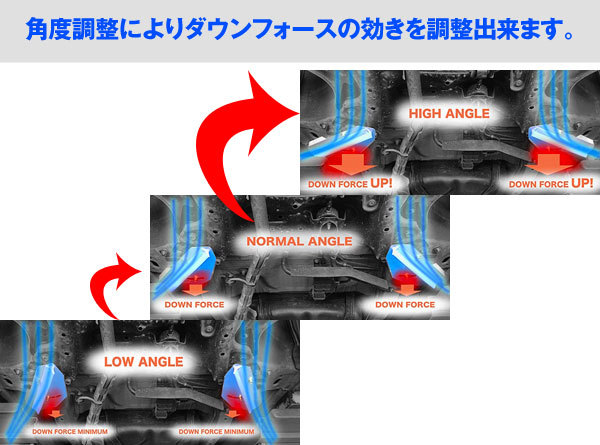 角度調整によりダウンフォースの効きを調整出来ます。

HIGH ANGLE

DOWN FORCE UP!

DOWN FORCE UP!

NORMAL ANGLE

DOWN FORCE

DOWN FORCE

LOW ANGLE

DOWN FORCE MINIMUM

DOWN FORCE MINIMUM