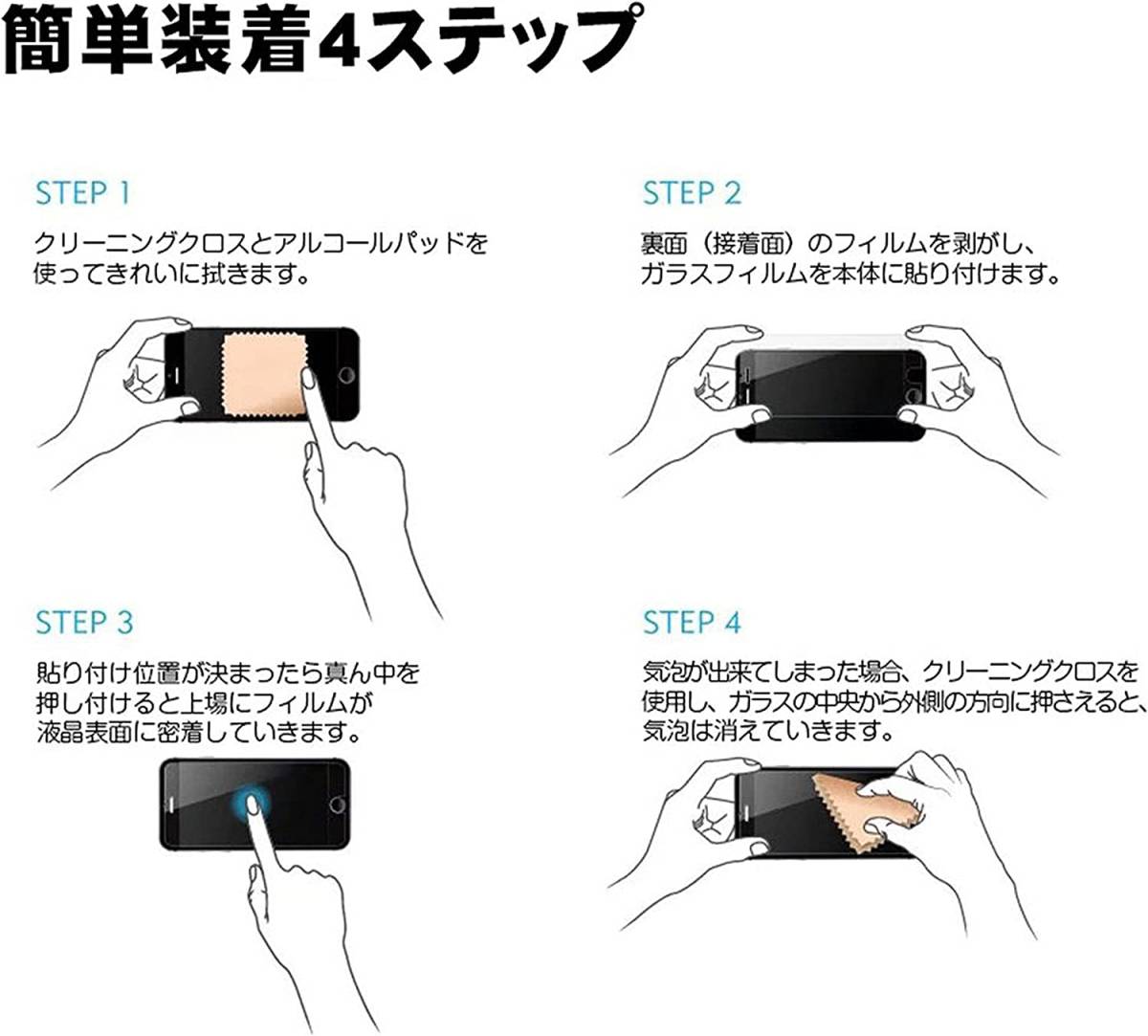 簡単装着4ステップ

STEP 1

クリーニングクロスとアルコールパッドを使ってきれいに拭きます。

STEP 2

裏面（接着面）のフィルムを剥がし、ガラスフィルムを本体に貼り付けます。

STEP 3

貼り付け位置が決まったら真ん中を押し付けると上場にフィルムが液晶表面に密着していきます。

STEP 4

気泡が出来てしまった場合、クリーニングクロスを使用し、ガラスの中央から外側の方向に押さえると、気泡は消えていきます。