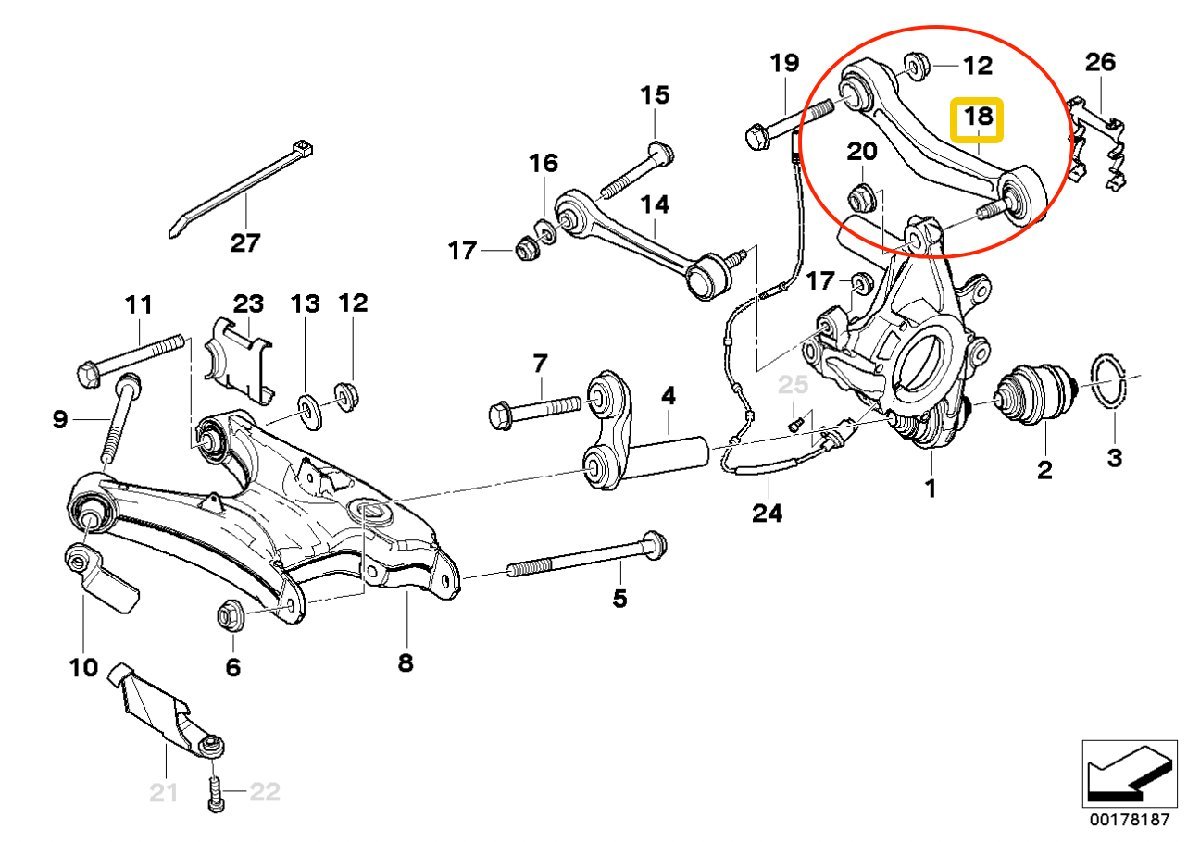 19
12
26
18
15
20
16
14
27
17
17
11
23
13
12
7
4
25
9
2
3
1
24
5
10
6
8
21
22
00178187