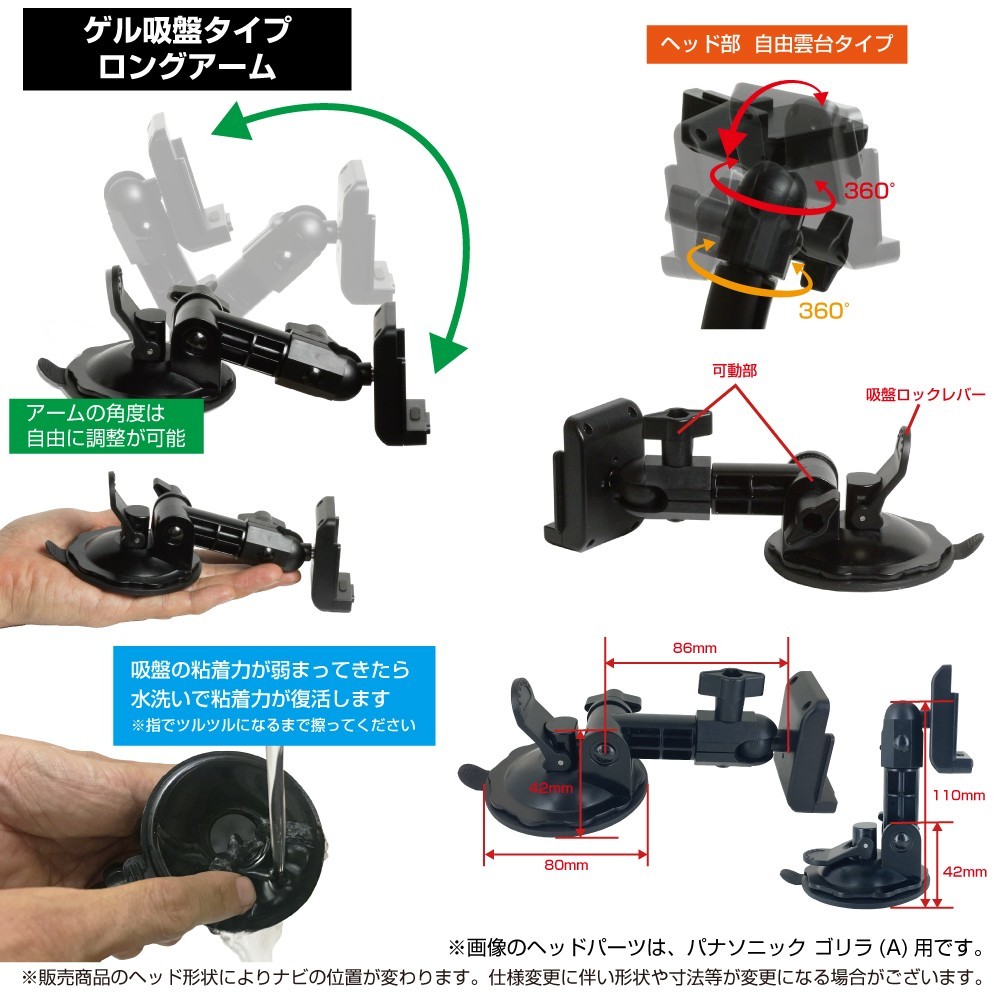 ゲル吸盤タイプ
ロングアーム

ヘッド部 自由雲台タイプ

360°

360°

アームの角度は
自由に調整が可能

可動部

吸盤ロックレバー

吸盤の粘着力が弱まってきたら
水洗いで粘着力が復活します
※指でツルツルになるまで擦ってください

86mm

42mm

80mm

110mm

42mm

※画像のヘッドパーツは、パナソニック ゴリラ (A) 用です。
※販売商品のヘッド形状によりナビの位置が変わります。仕様変更に伴い形状や寸法等が変更になる場合がございます。