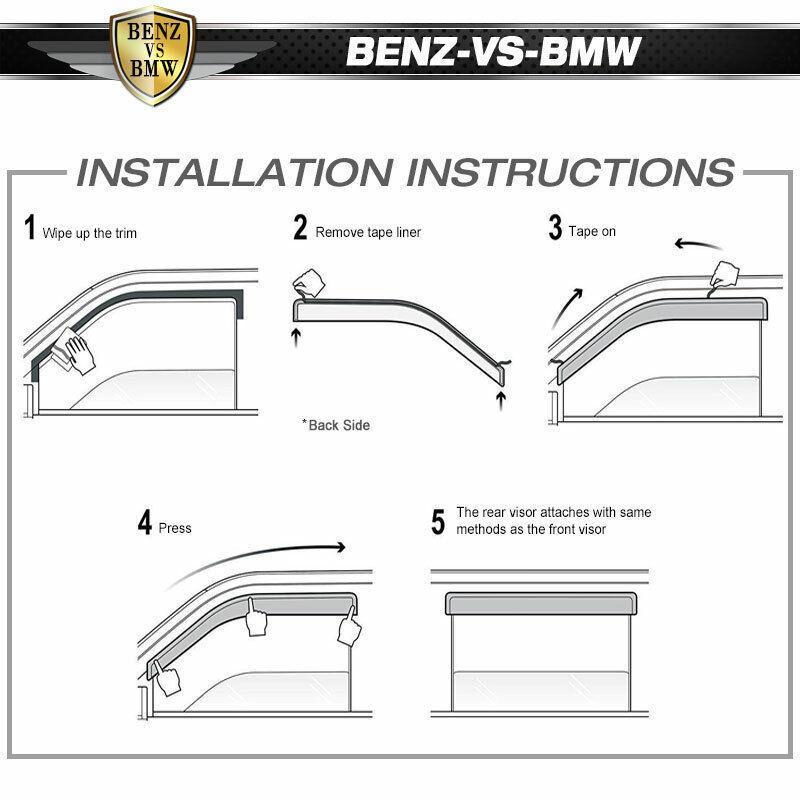 BENZ VS BMW

BENZ-VS-BMW

INSTALLATION INSTRUCTIONS

1 Wipe up the trim

2 Remove tape liner

*Back Side

3 Tape on

4 Press

5 The rear visor attaches with same methods as the front visor