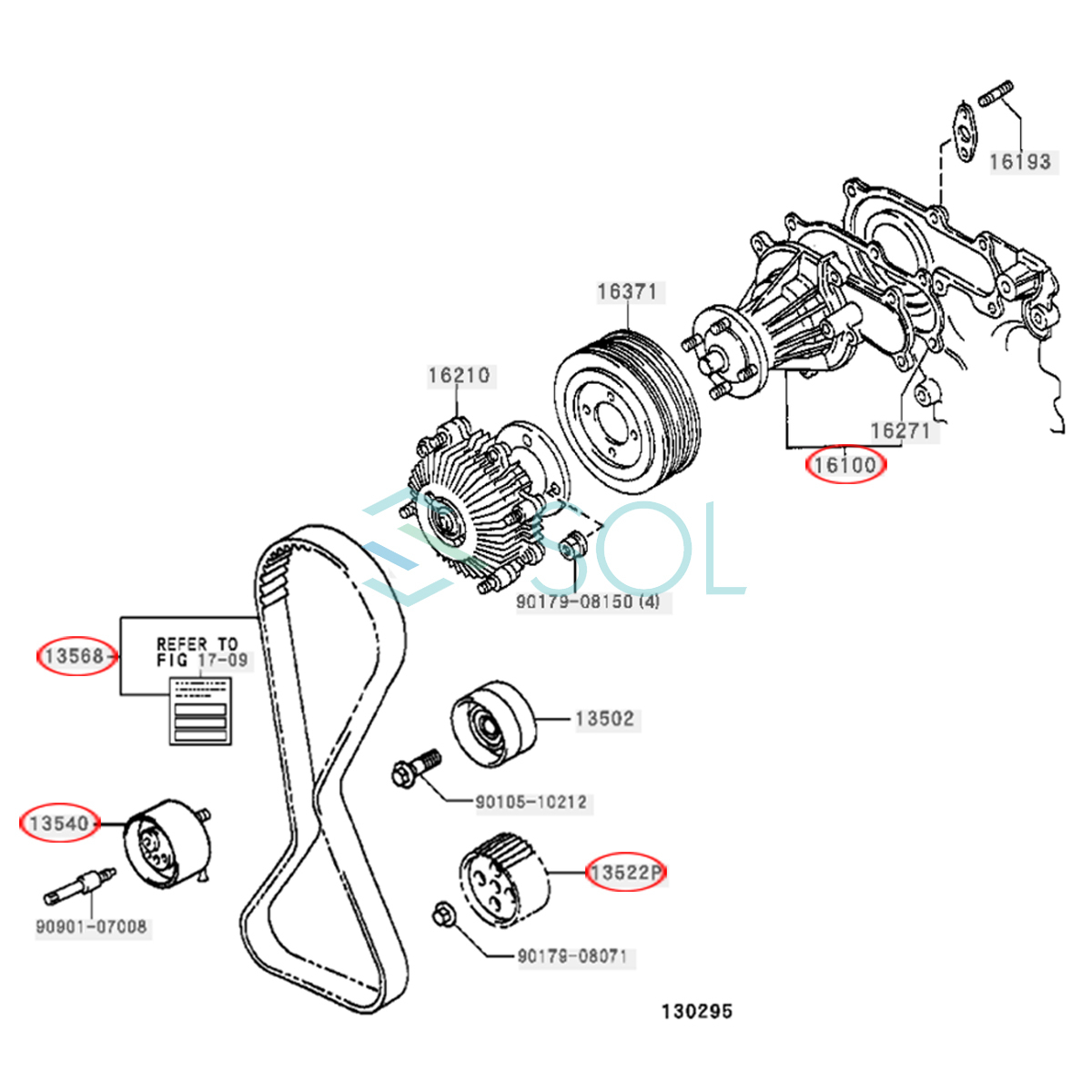 16193

16371

16210

16271

16100

SOL

90179-08150 (4)

13568

REFER TO FIG 17-09

13502

90105-10212

13540

13522P

90901-07008

90179-08071

130295