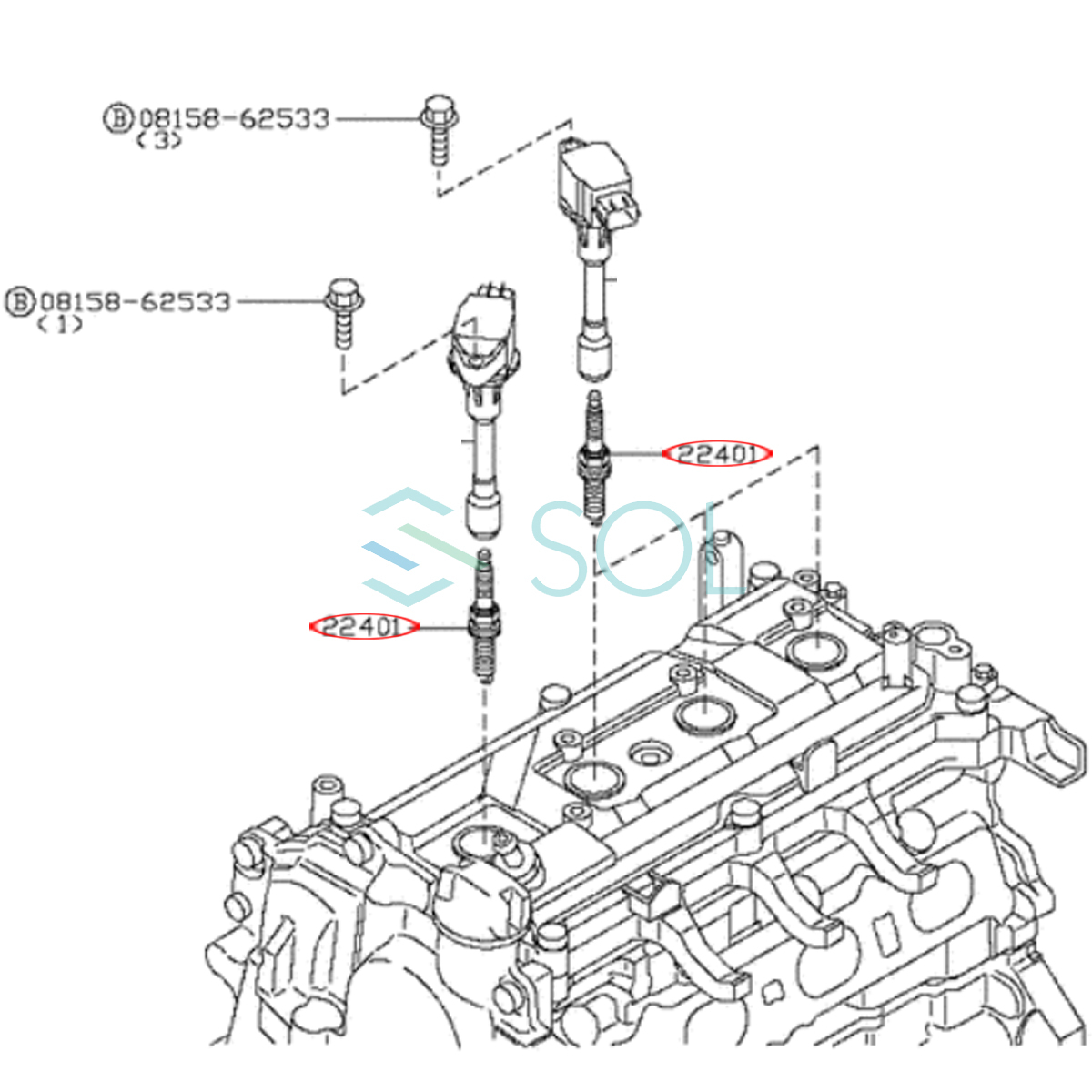 Ⓑ08158-62533
(3)

Ⓑ08158-62533
(1)

22401

SOL

22401