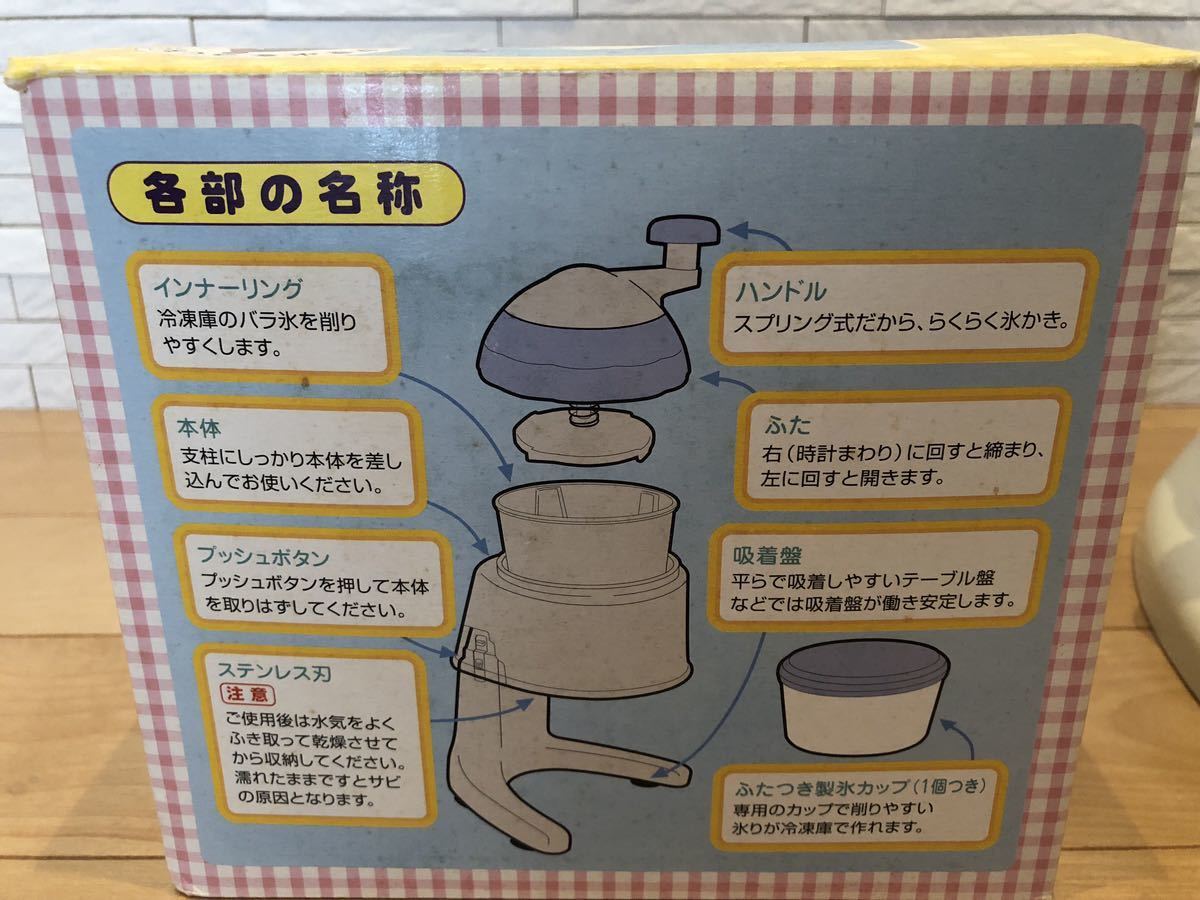 各部の名称

インナーリング
冷凍庫のバラ氷を削りやすくします。

本体
支柱にしっかり本体を差し込んでお使いください。

プッシュボタン
プッシュボタンを押して本体を取りはずしてください。

ステンレス刃
注意
ご使用後は水気をよくふき取って乾燥させてから収納してください。濡れたままですとサビの原因となります。

ハンドル
スプリング式だから、らくらく氷かき。

ふた
右（時計まわり）に回すと締まり、左に回すと開きます。

吸着盤
平らで吸着しやすいテーブル盤などでは吸着盤が働き安定します。

ふたつき製氷カップ（1個つき）
専用のカップで削りやすい氷りが冷凍庫で作れます。