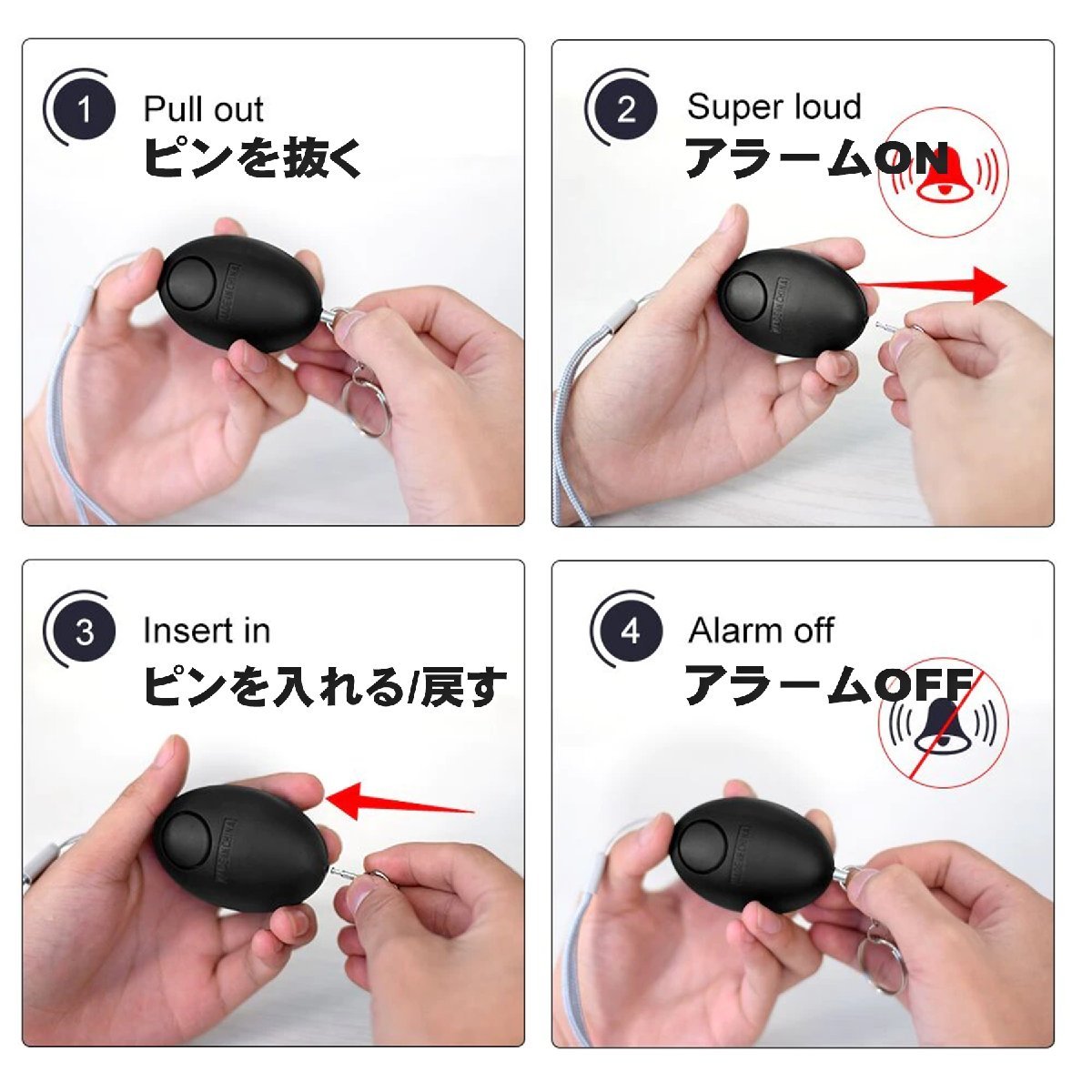 1 Pull out
ピンを抜く

2 Super loud
アラームON

3 Insert in
ピンを入れる/戻す

4 Alarm off
アラームOFF