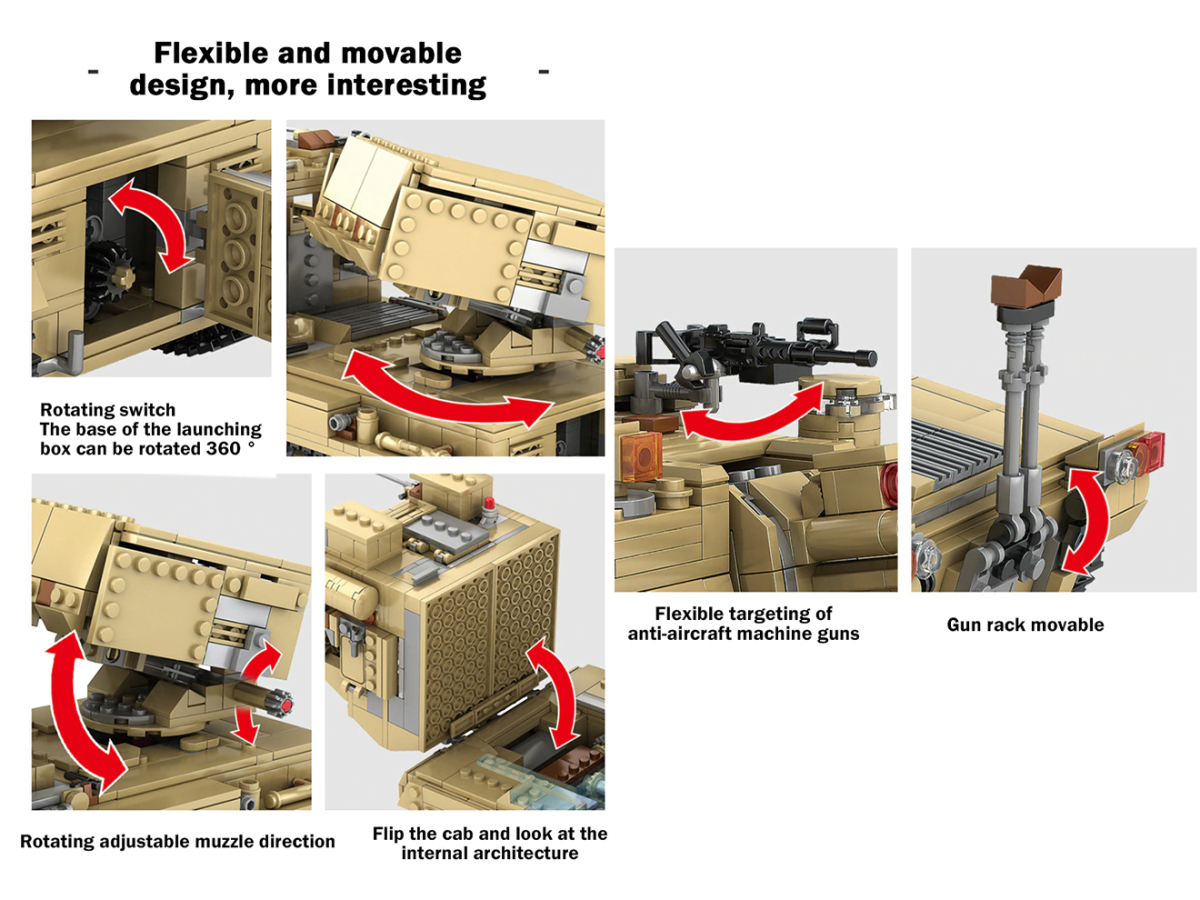 - Flexible and movable design, more interesting -

Rotating switch
The base of the launching box can be rotated 360 °

Flexible targeting of anti-aircraft machine guns

Gun rack movable

Rotating adjustable muzzle direction

Flip the cab and look at the internal architecture