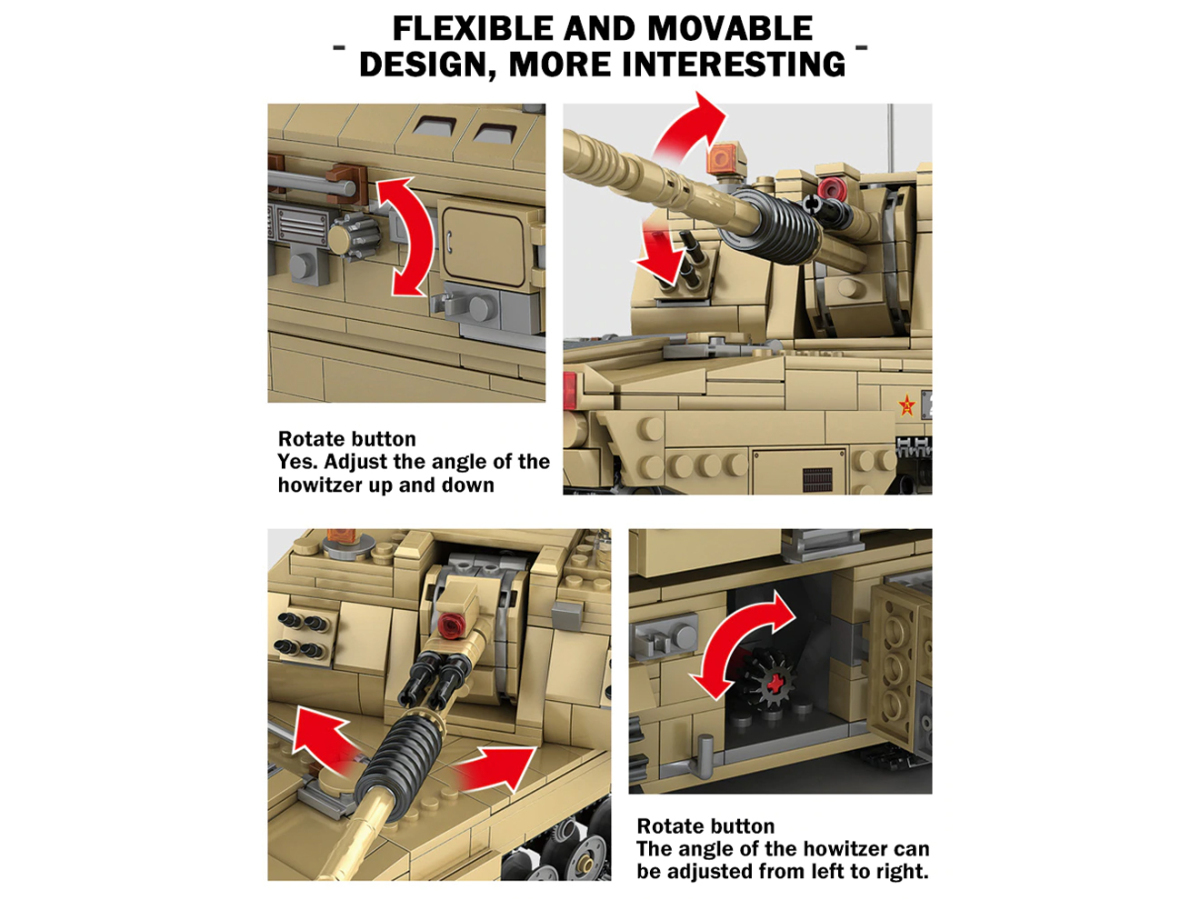 FLEXIBLE AND MOVABLE DESIGN, MORE INTERESTING

Rotate button
Yes. Adjust the angle of the howitzer up and down

Rotate button
The angle of the howitzer can be adjusted from left to right.