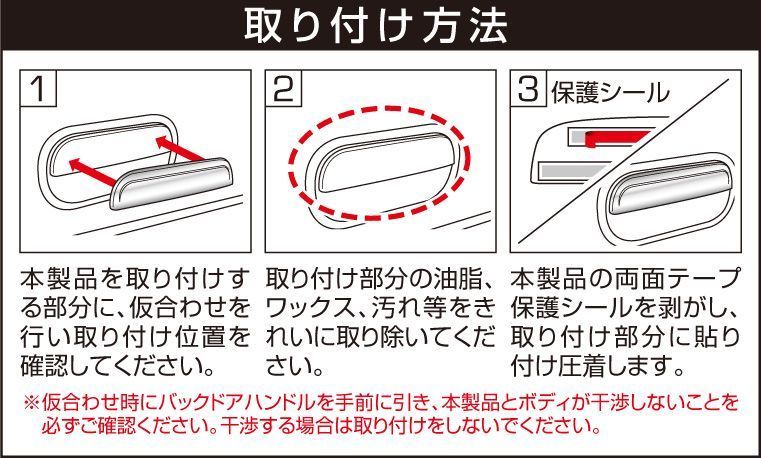 取り付け方法

1

本製品を取り付けする部分に、仮合わせを行い取り付け位置を確認してください。

2

取り付け部分の油脂、ワックス、汚れ等をきれいに取り除いてください。

3 保護シール

本製品の両面テープ保護シールを剥がし、取り付け部分に貼り付け圧着します。

※仮合わせ時にバックドアハンドルを手前に引き、本製品とボディが干渉しないことを必ずご確認ください。干渉する場合は取り付けをしないでください。