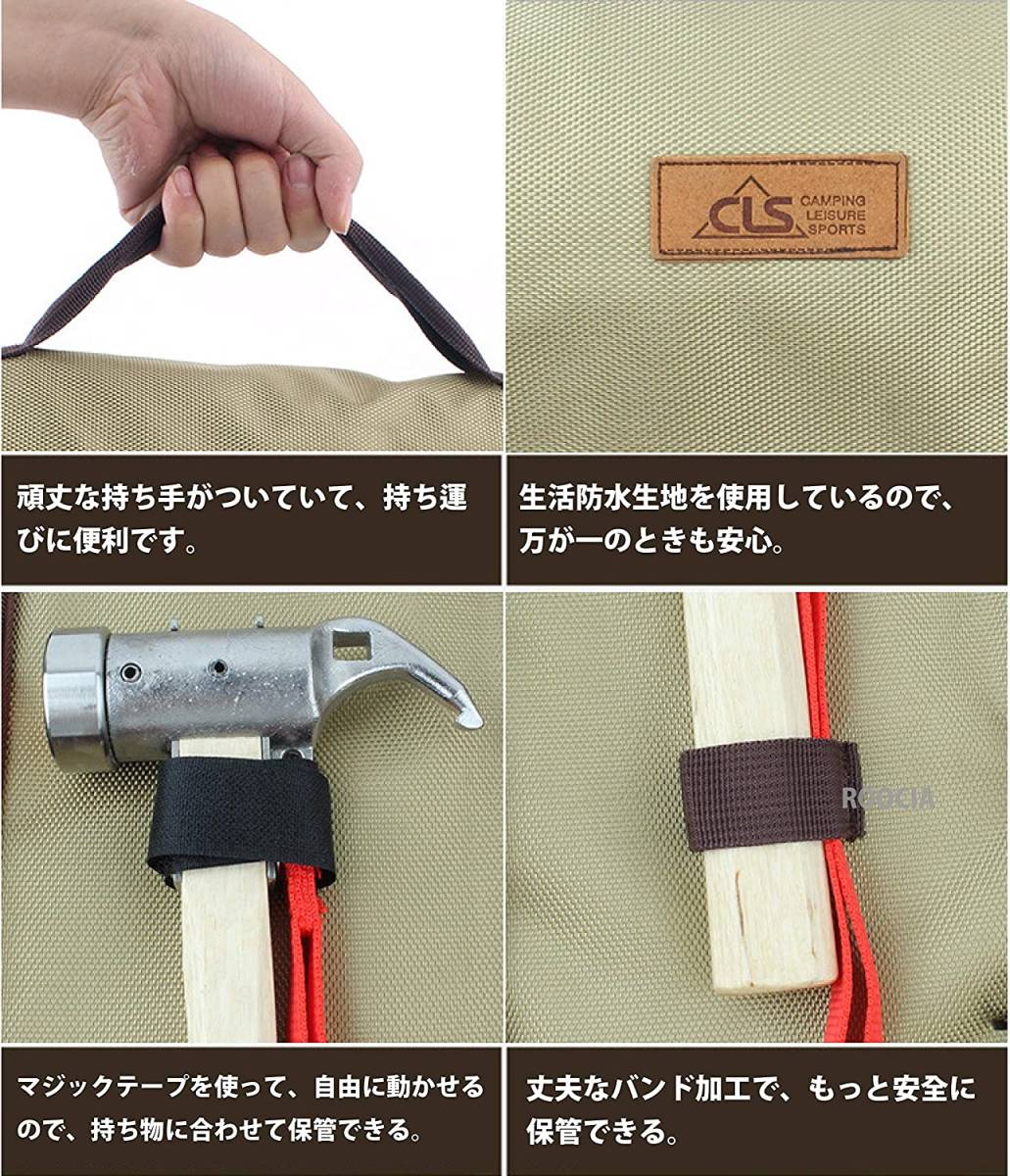 CLS
CAMPING
LEISURE
SPORTS

頑丈な持ち手がついていて、持ち運びに便利です。

生活防水生地を使用しているので、万が一のときも安心。

RODCIA

マジックテープを使って、自由に動かせるので、持ち物に合わせて保管できる。

丈夫なバンド加工で、もっと安全に保管できる。