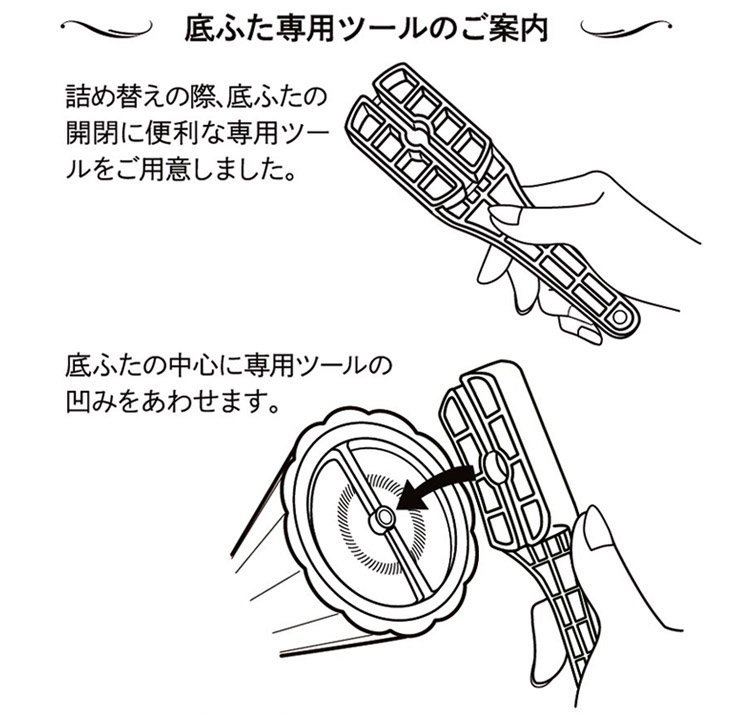 底ふた専用ツールのご案内

詰め替えの際､底ふたの開閉に便利な専用ツールをご用意しました。

底ふたの中心に専用ツールの凹みをあわせます。