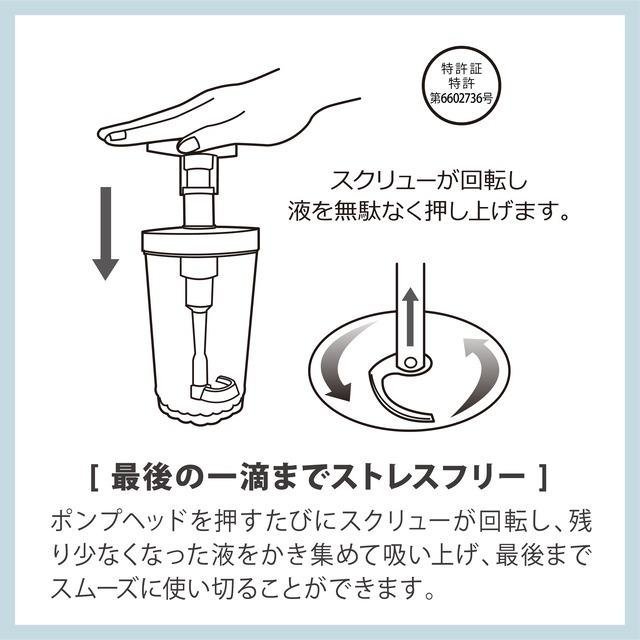 特許証
特許
第6602736号

スクリューが回転し
液を無駄なく押し上げます。

[ 最後の一滴までストレスフリー ]

ポンプヘッドを押すたびにスクリューが回転し、残り少なくなった液をかき集めて吸い上げ、最後までスムーズに使い切ることができます。