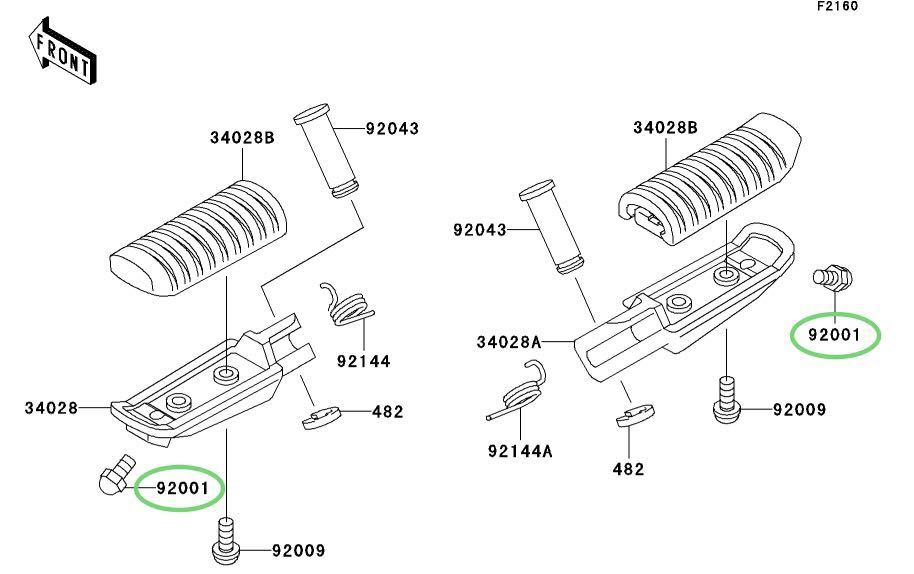 F2160

FRONT

34028B

92043

92144

34028

482

92001

92009

34028B

92043

34028A

92001

92009

92144A

482