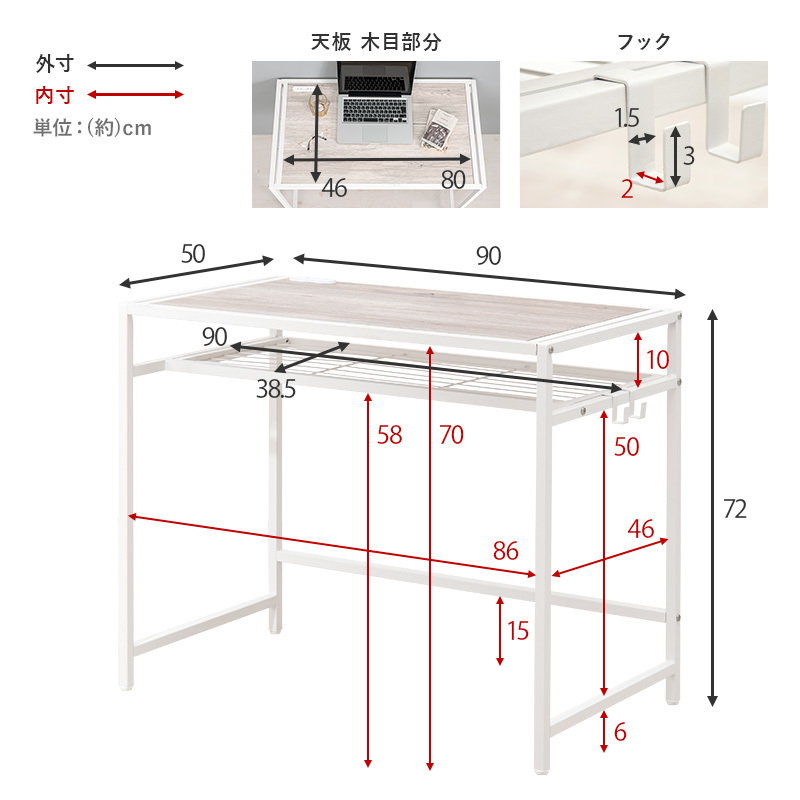 外寸
内寸
単位：(約)cm

天板 木目部分
46
80

フック
1.5
3
2

50
90
90
38.5
10
58
70
50
72
86
46
15
6