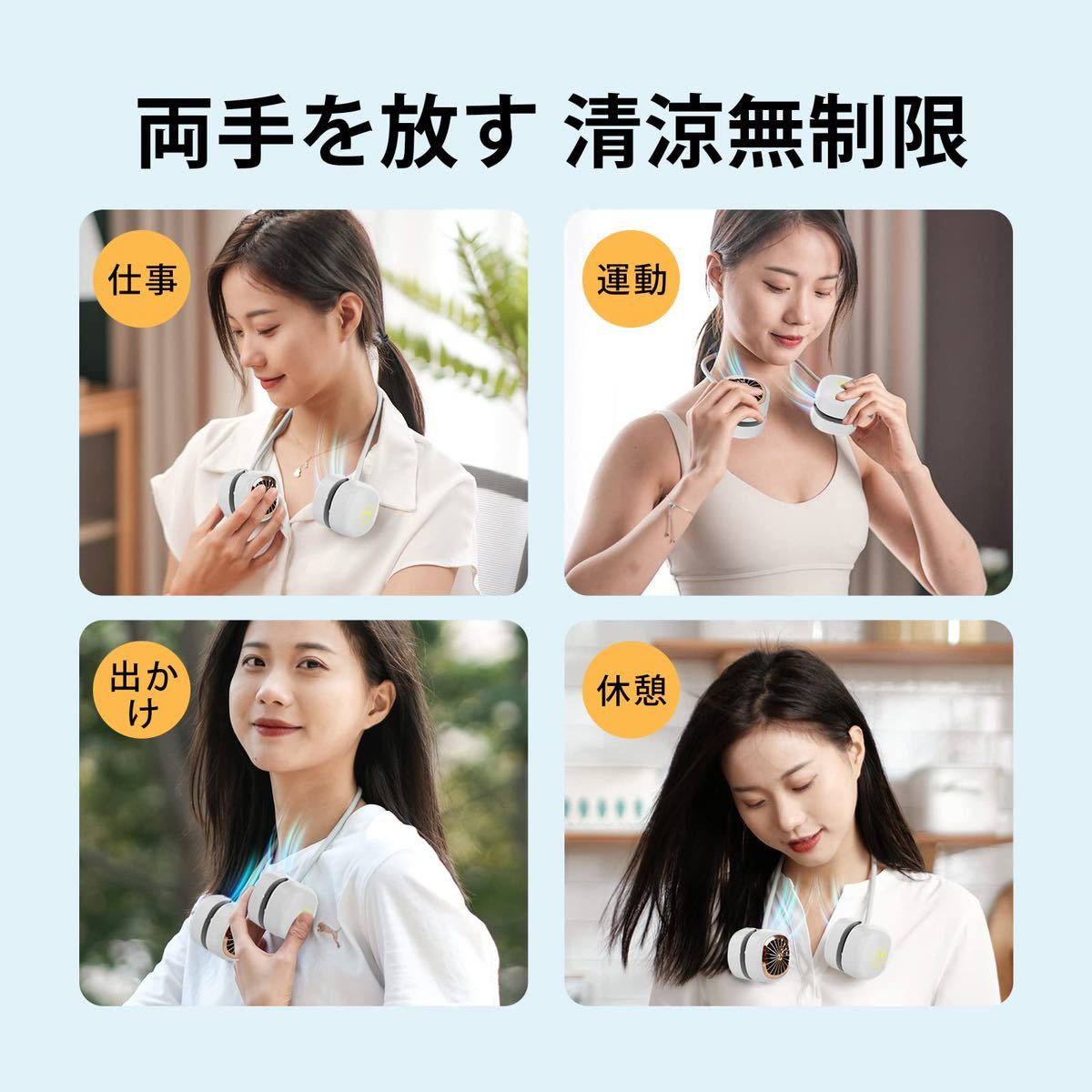 両手を放す 清涼無制限

仕事

運動

出かけ

休憩