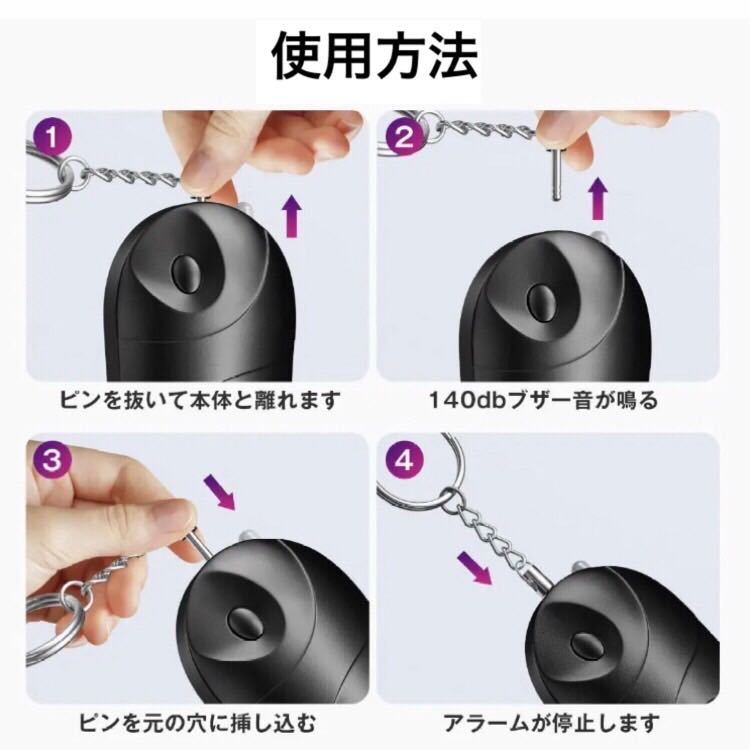 使用方法

1

ピンを抜いて本体と離れます

2

140dbブザー音が鳴る

3

ピンを元の穴に挿し込む

4

アラームが停止します