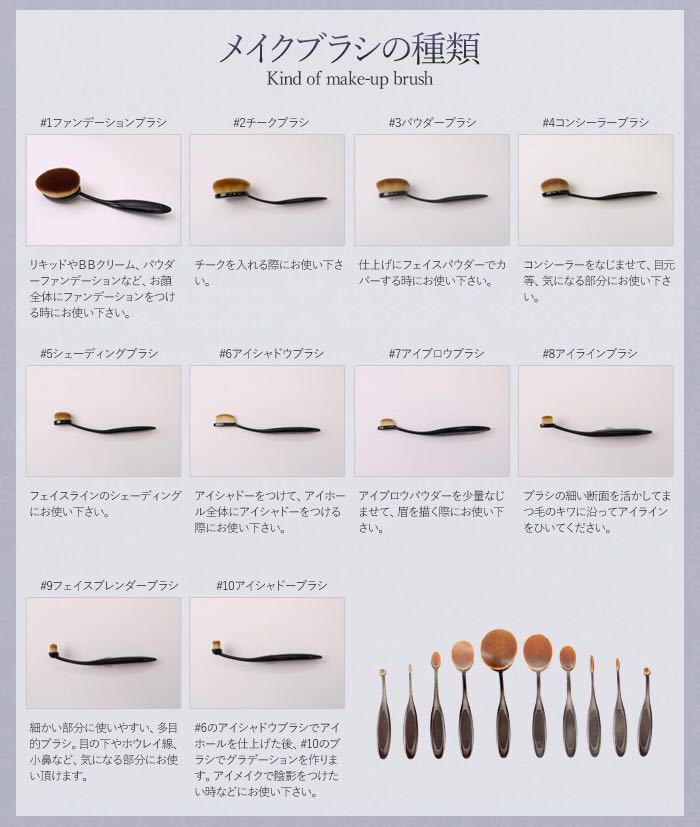 メイクブラシの種類
Kind of make-up brush

#1ファンデーションブラシ

リキッドやBBクリーム、パウダーファンデーションなど、お顔全体にファンデーションをつける時にお使い下さい。

#2チークブラシ

チークを入れる際にお使い下さい。

#3パウダーブラシ

仕上げにフェイスパウダーでカバーする時にお使い下さい。

#4コンシーラーブラシ

コンシーラーをなじませて、目元等、気になる部分にお使い下さい。

#5シェーディングブラシ

フェイスラインのシェーディングにお使い下さい。

#6アイシャドウブラシ

アイシャドーをつけて、アイホール全体にアイシャドーをつける際にお使い下さい。

#7アイブロウブラシ

アイブロウパウダーを少量なじませて、眉を描く際にお使い下さい。

#8アイラインブラシ

ブラシの細い断面を活かしてまつ毛のキワに沿ってアイラインをひいてください。

#9フェイスブレンダーブラシ

細かい部分に使いやすい、多目的ブラシ。目の下やホウレイ線、小鼻など、気になる部分にお使い頂けます。

#10アイシャドーブラシ

#6のアイシャドウブラシでアイホールを仕上げた後、#10のブラシでグラデーションを作ります。アイメイクで陰影をつけたい時などにお使い下さい。