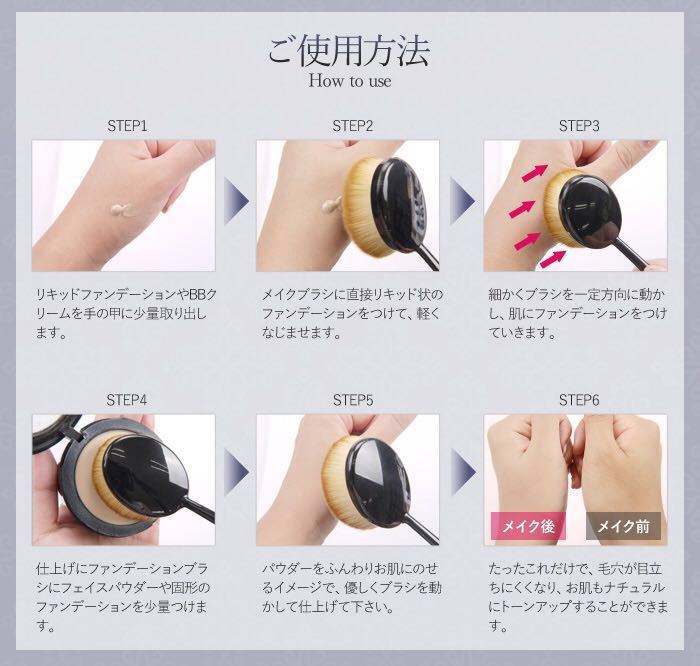 ご使用方法
How to use

STEP1

リキッドファンデーションやBBクリームを手の甲に少量取り出します。

STEP2

メイクブラシに直接リキッド状のファンデーションをつけて、軽くなじませます。

STEP3

細かくブラシを一定方向に動かし、肌にファンデーションをつけていきます。

STEP4

仕上げにファンデーションブラシにフェイスパウダーや固形のファンデーションを少量つけます。

STEP5

パウダーをふんわりお肌にのせるイメージで、優しくブラシを動かして仕上げて下さい。

STEP6

メイク後
メイク前

たったこれだけで、毛穴が目立ちにくくなり、お肌もナチュラルにトーンアップすることができます。