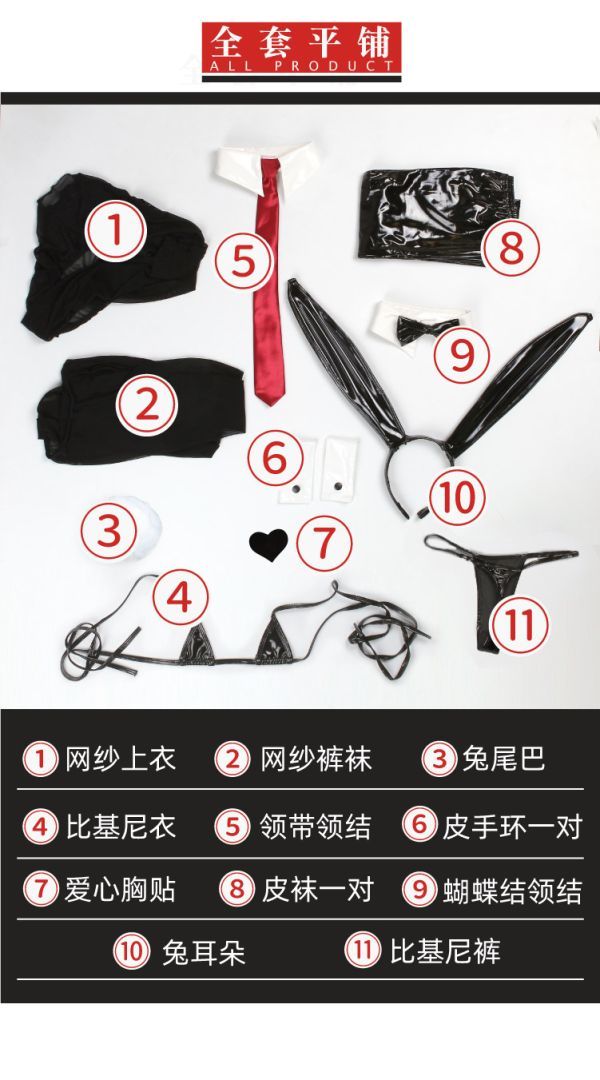 全套平铺
ALL PRODUCT

1
5
8
9
2
6
10
3
7
4
11

1 网纱上衣　2 网纱裤袜　3 兔尾巴

4 比基尼衣　5 领带领结　6 皮手环一对

7 爱心胸贴　8 皮袜一对　9 蝴蝶结领结

10 兔耳朵　11 比基尼裤