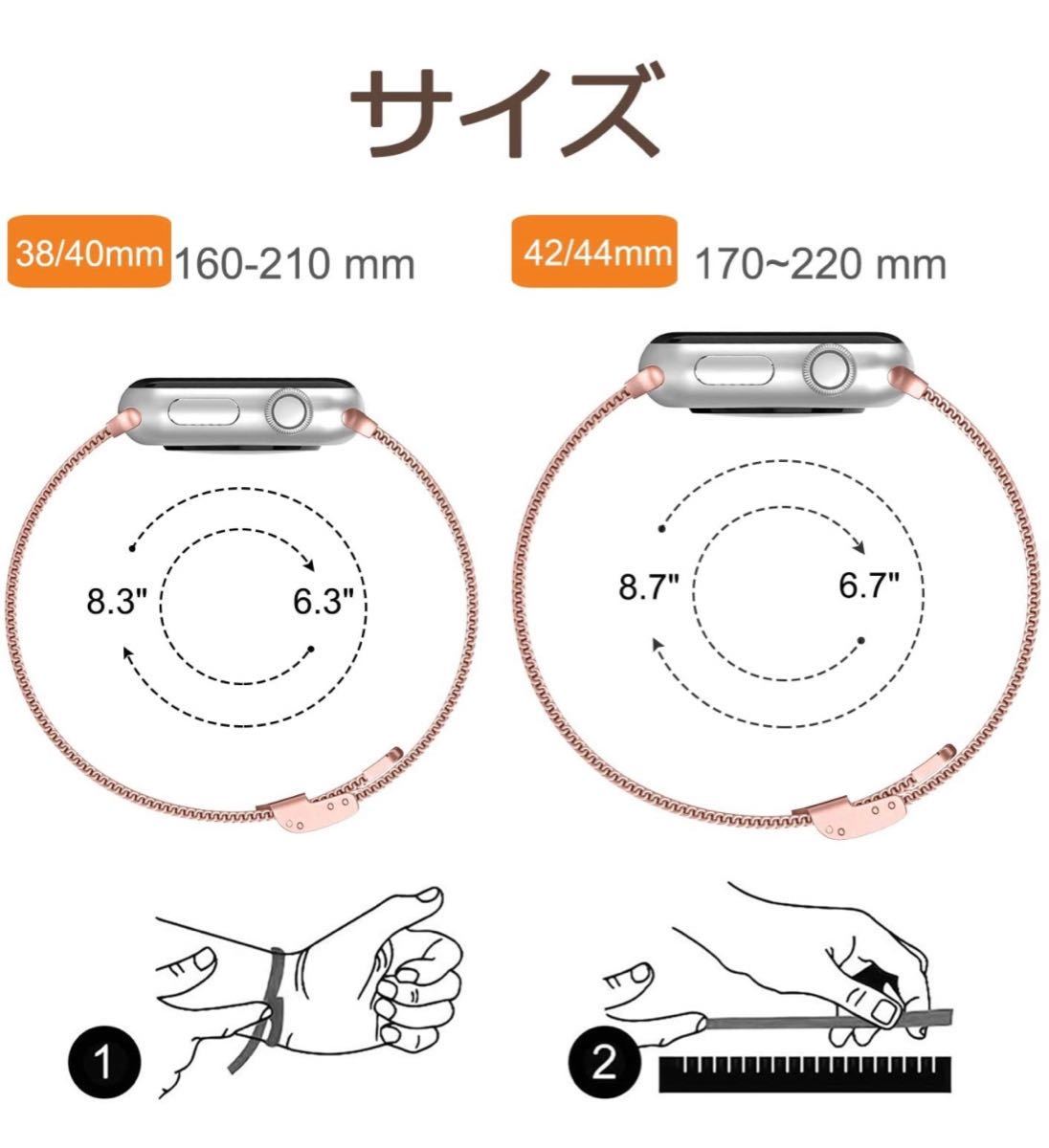 サイズ

38/40mm 160-210 mm

42/44mm 170~220 mm

8.3"

6.3"

8.7"

6.7"

1

2