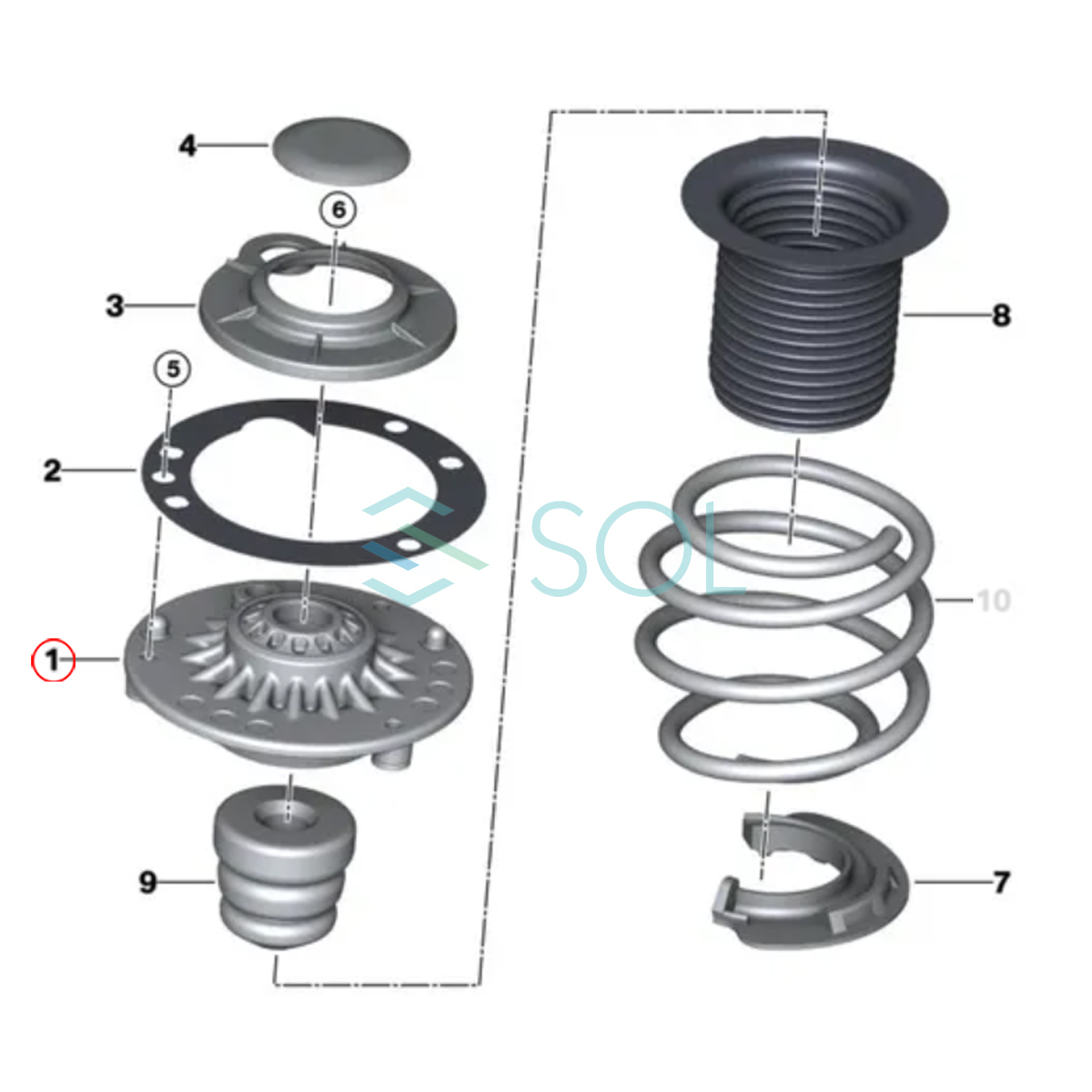 4
6
3
5
2
SOL
1
9
8
10
7