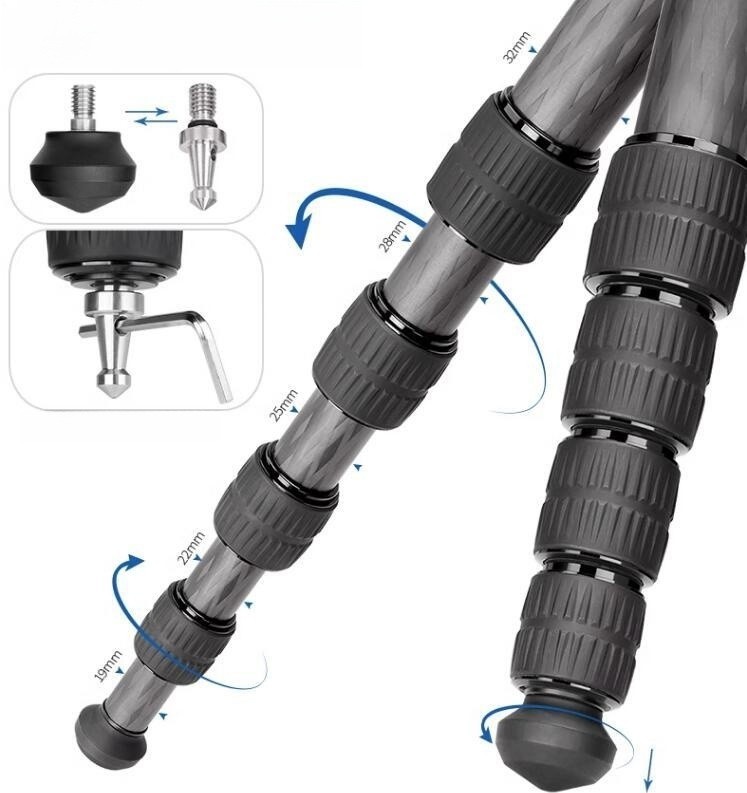 32mm
28mm
25mm
22mm
19mm